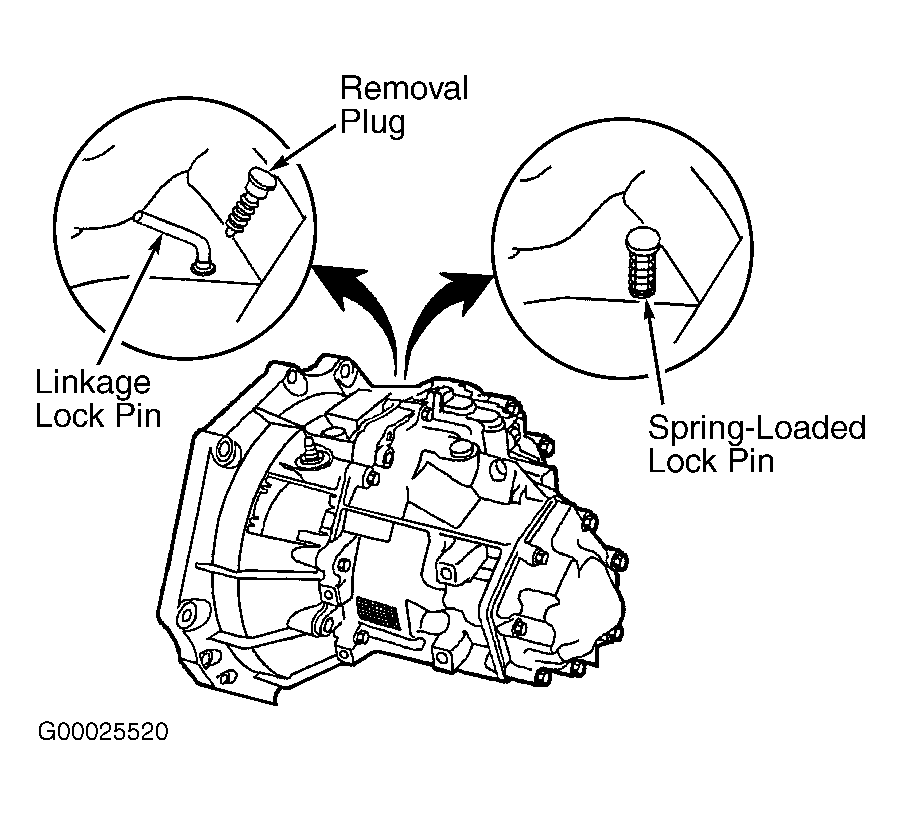 Removal Plug

Linkage Lock Pin

Spring-Loaded Lock Pin

G00025520