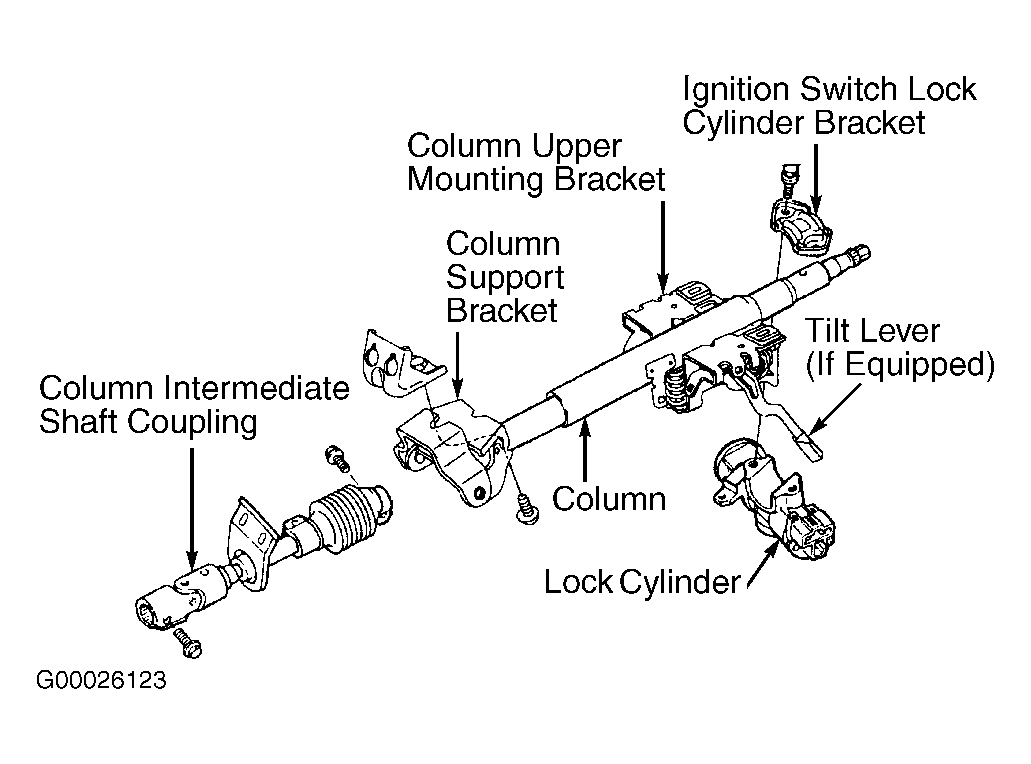 Ignition Switch Lock Cylinder Bracket

Column Upper Mounting Bracket

Column Support Bracket

Tilt Lever (If Equipped)

Column Intermediate Shaft Coupling

Column

Lock Cylinder

G00026123