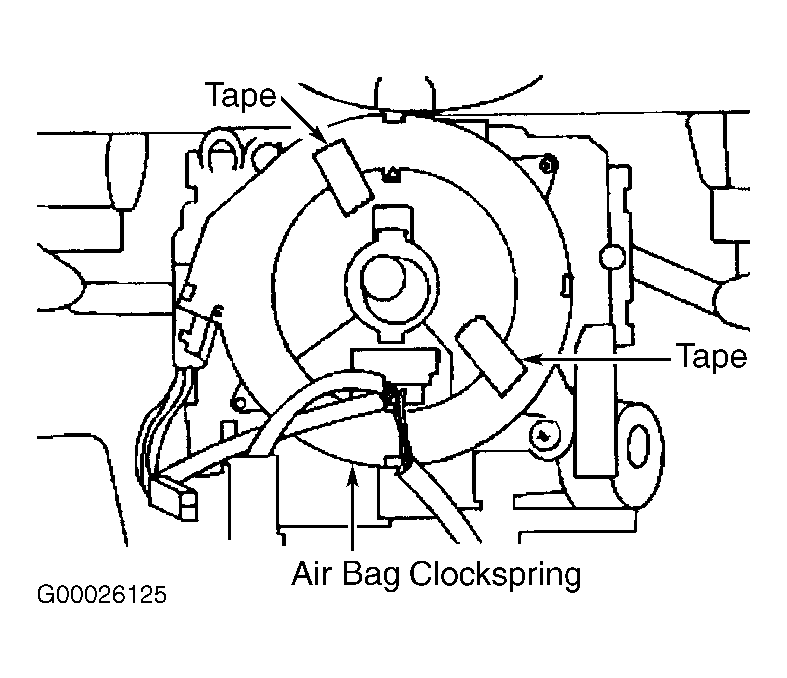 Tape

Tape

Air Bag Clockspring

G00026125