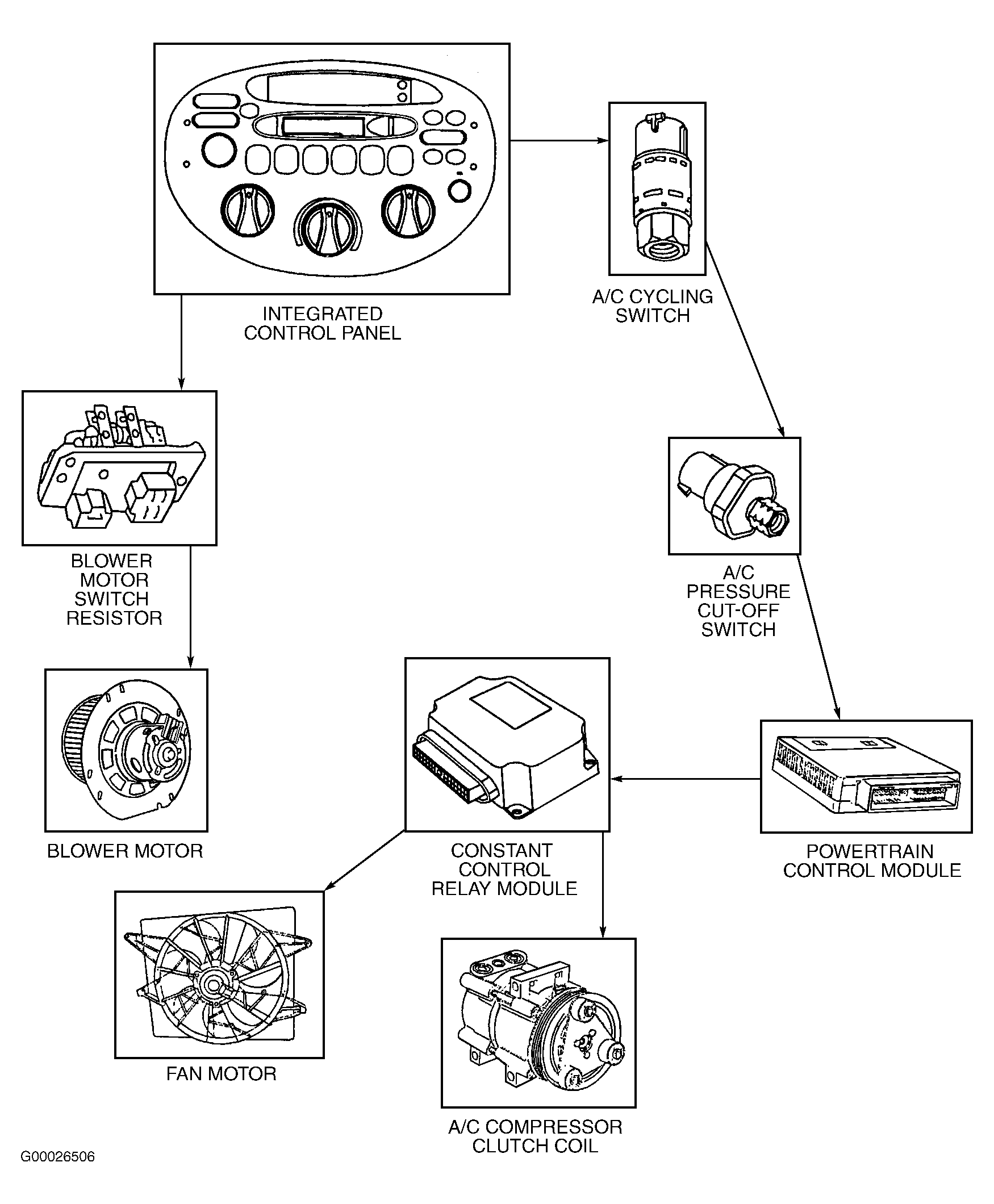 INTEGRATED CONTROL PANEL

A/C CYCLING SWITCH

BLOWER MOTOR SWITCH RESISTOR

A/C PRESSURE CUT-OFF SWITCH

BLOWER MOTOR

CONSTANT CONTROL RELAY MODULE

POWERTRAIN CONTROL MODULE

FAN MOTOR

A/C COMPRESSOR CLUTCH COIL

G00026506