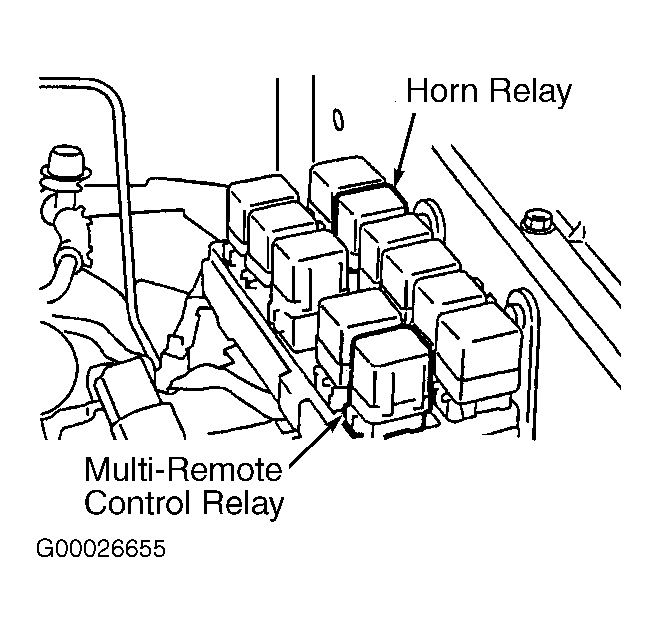 Horn Relay

Multi-Remote Control Relay

G00026655