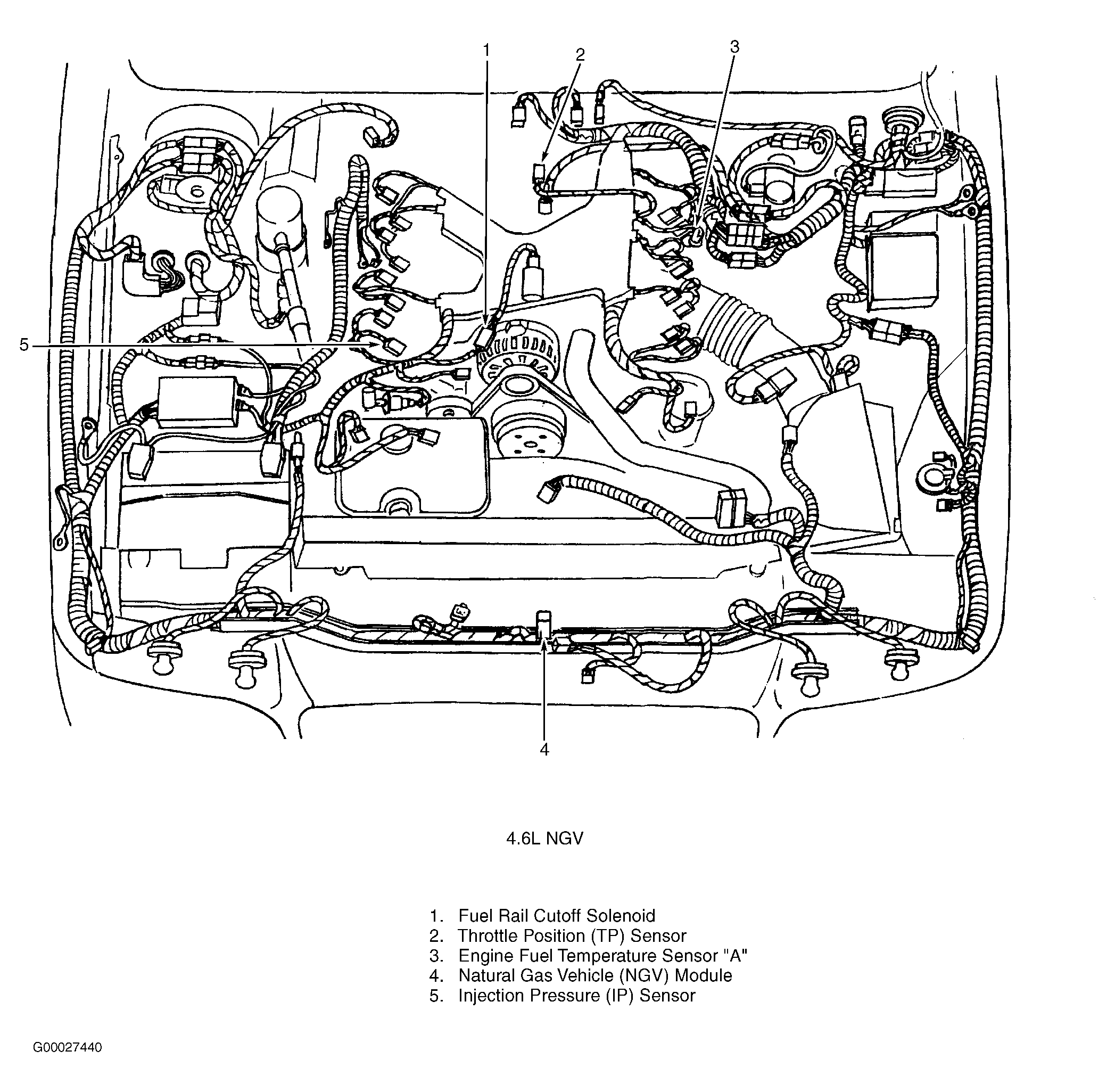 1
2
3
5
4

4.6L NGV

1. Fuel Rail Cutoff Solenoid
2. Throttle Position (TP) Sensor
3. Engine Fuel Temperature Sensor "A"
4. Natural Gas Vehicle (NGV) Module
5. Injection Pressure (IP) Sensor

G00027440