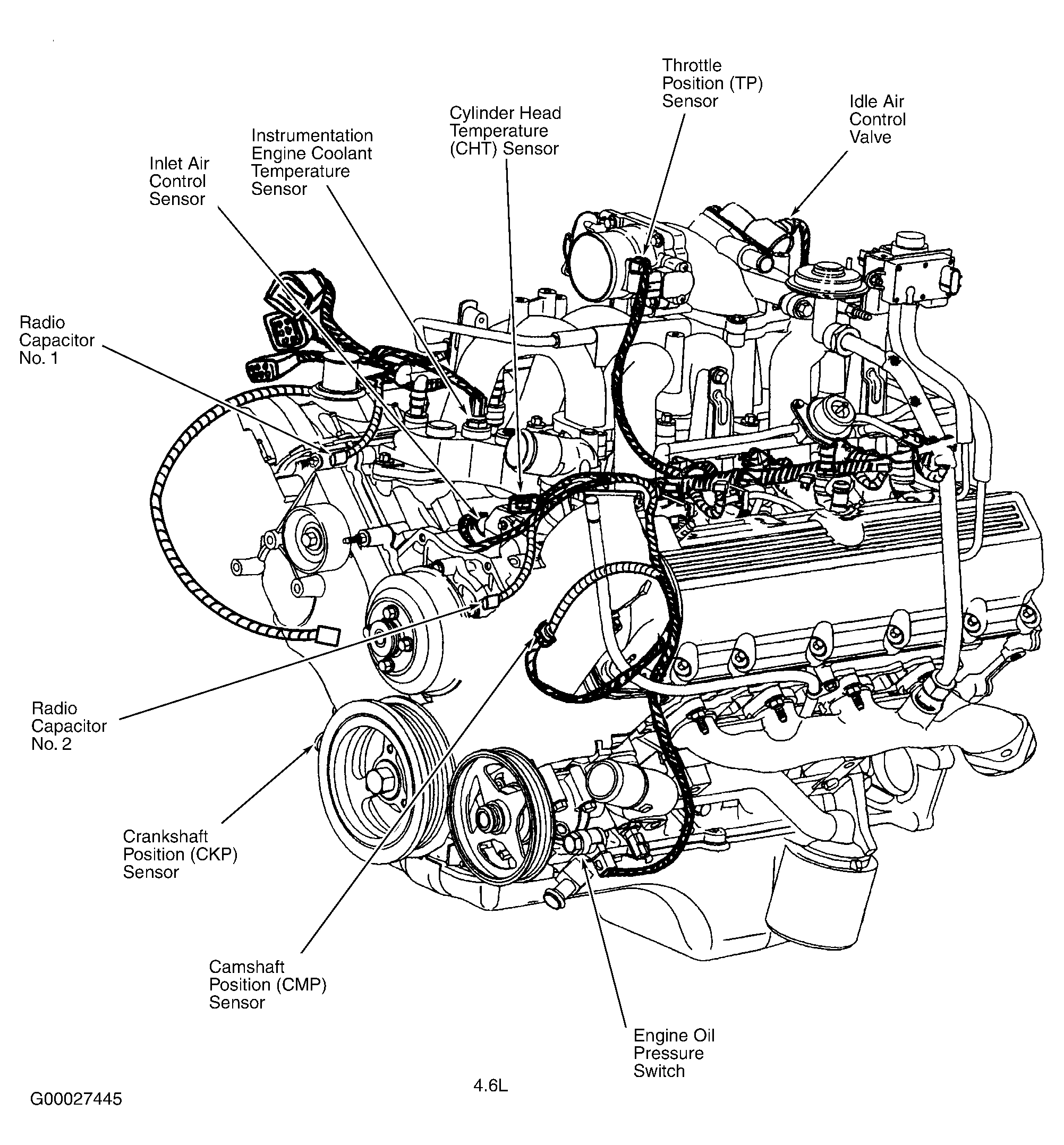 Throttle Position (TP) Sensor

Idle Air Control Valve

Cylinder Head Temperature (CHT) Sensor

Instrumentation Engine Coolant Temperature Sensor

Inlet Air Control Sensor

Radio Capacitor No. 1

Radio Capacitor No. 2

Crankshaft Position (CKP) Sensor

Camshaft Position (CMP) Sensor

Engine Oil Pressure Switch

4.6L

G00027445