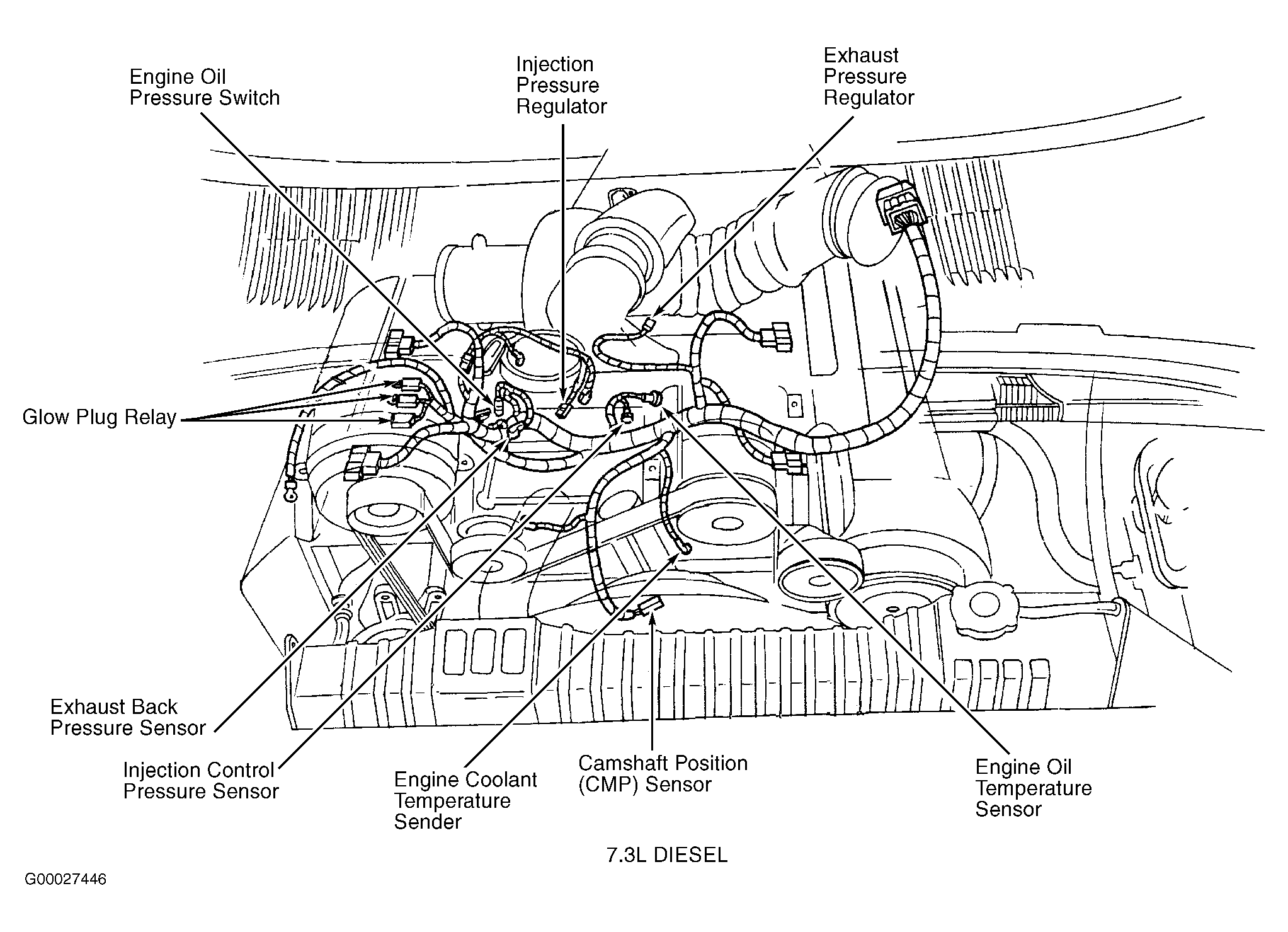 Engine Oil Pressure Switch

Injection Pressure Regulator

Exhaust Pressure Regulator

Glow Plug Relay

Exhaust Back Pressure Sensor

Injection Control Pressure Sensor

Engine Coolant Temperature Sender

Camshaft Position (CMP) Sensor

Engine Oil Temperature Sensor

7.3L DIESEL

G00027446