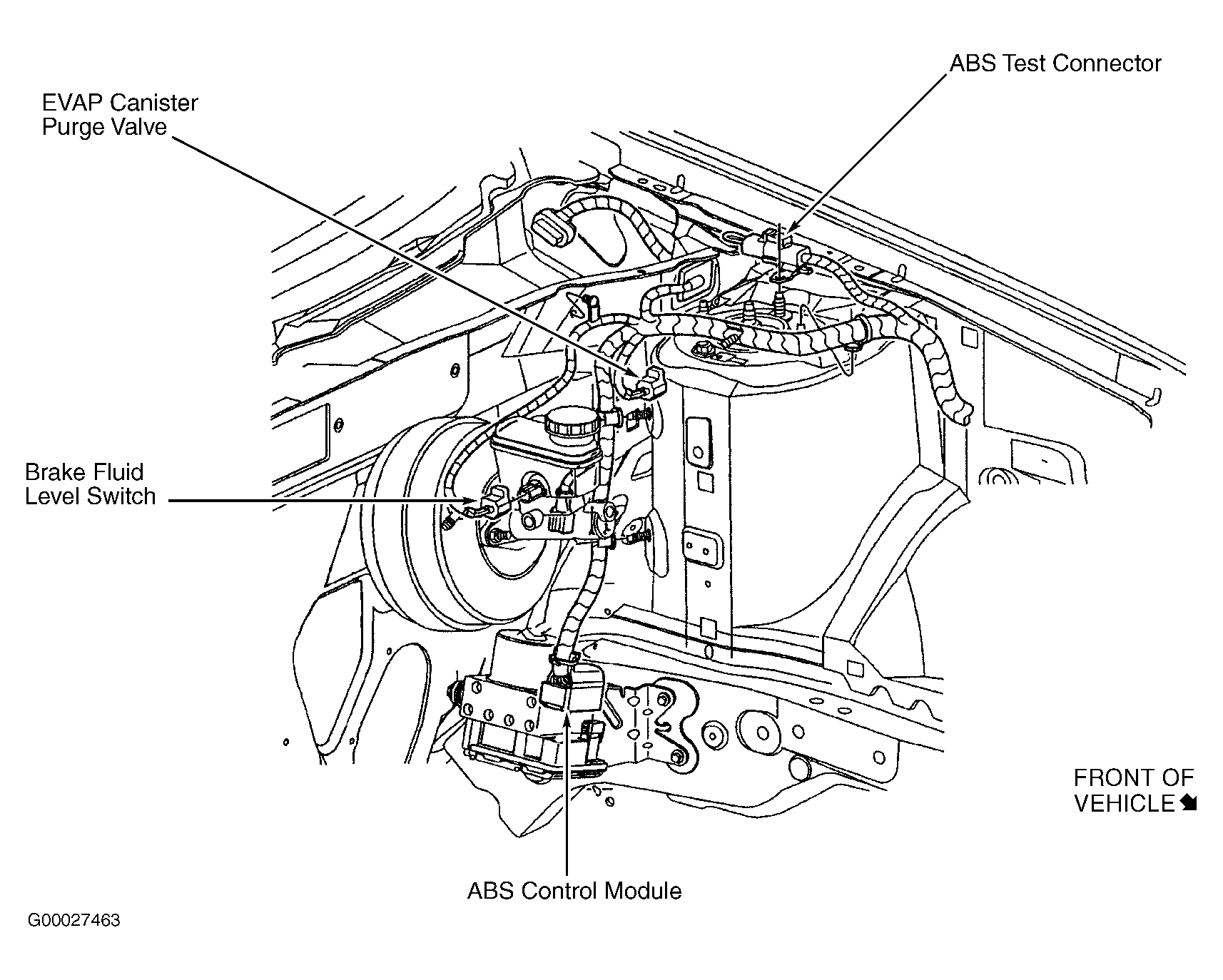 ABS Test Connector

EVAP Canister Purge Valve

Brake Fluid Level Switch

FRONT OF VEHICLE

ABS Control Module

G00027463