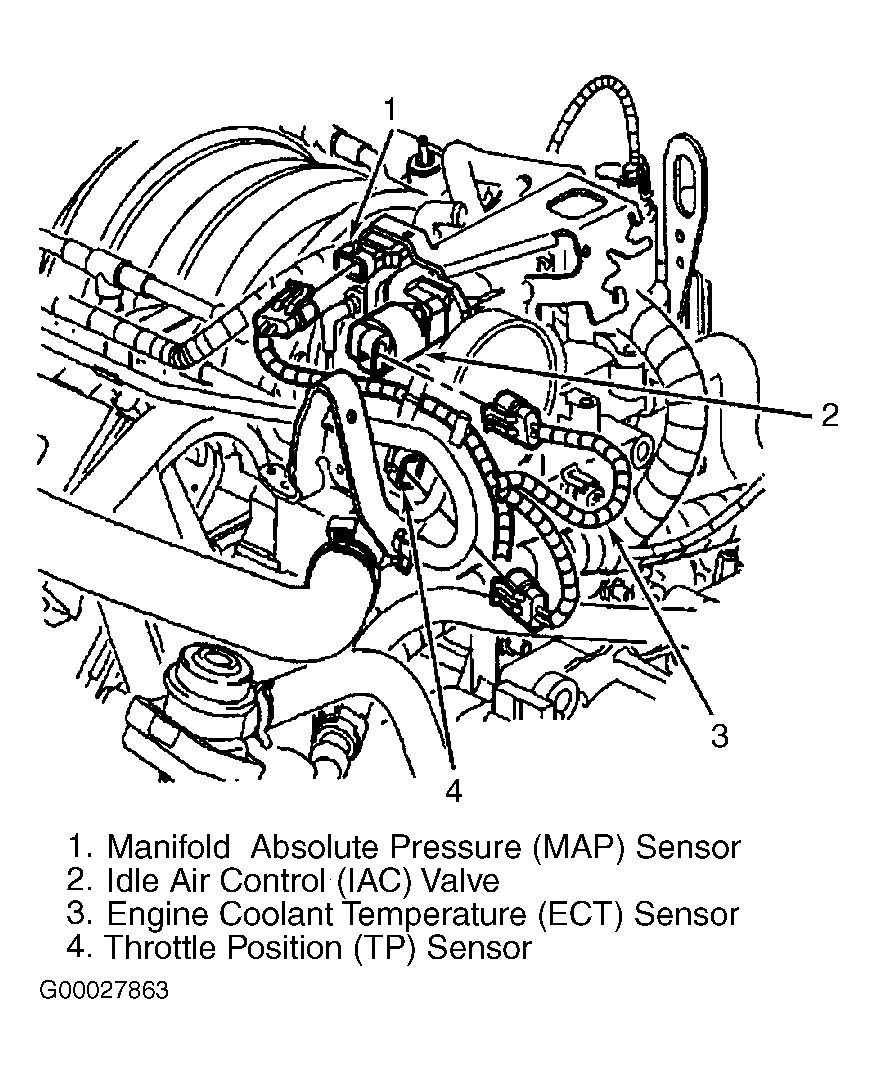 1

2

3

4

1. Manifold Absolute Pressure (MAP) Sensor
2. Idle Air Control (IAC) Valve
3. Engine Coolant Temperature (ECT) Sensor
4. Throttle Position (TP) Sensor

G00027863