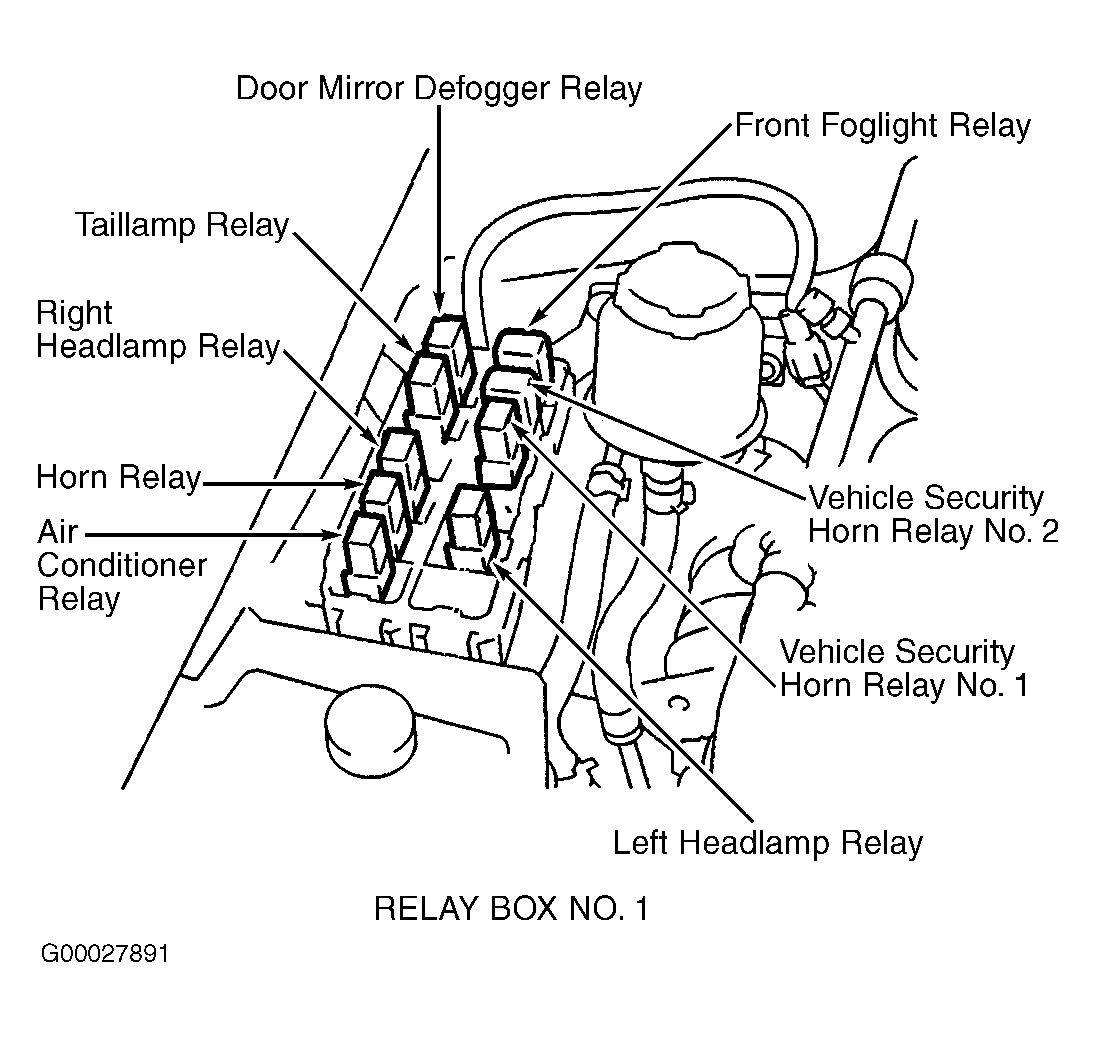 Door Mirror Defogger Relay

Front Foglight Relay

Taillamp Relay

Right Headlamp Relay

Horn Relay

Air Conditioner Relay

Vehicle Security Horn Relay No. 2

Vehicle Security Horn Relay No. 1

Left Headlamp Relay

RELAY BOX NO. 1

G00027891