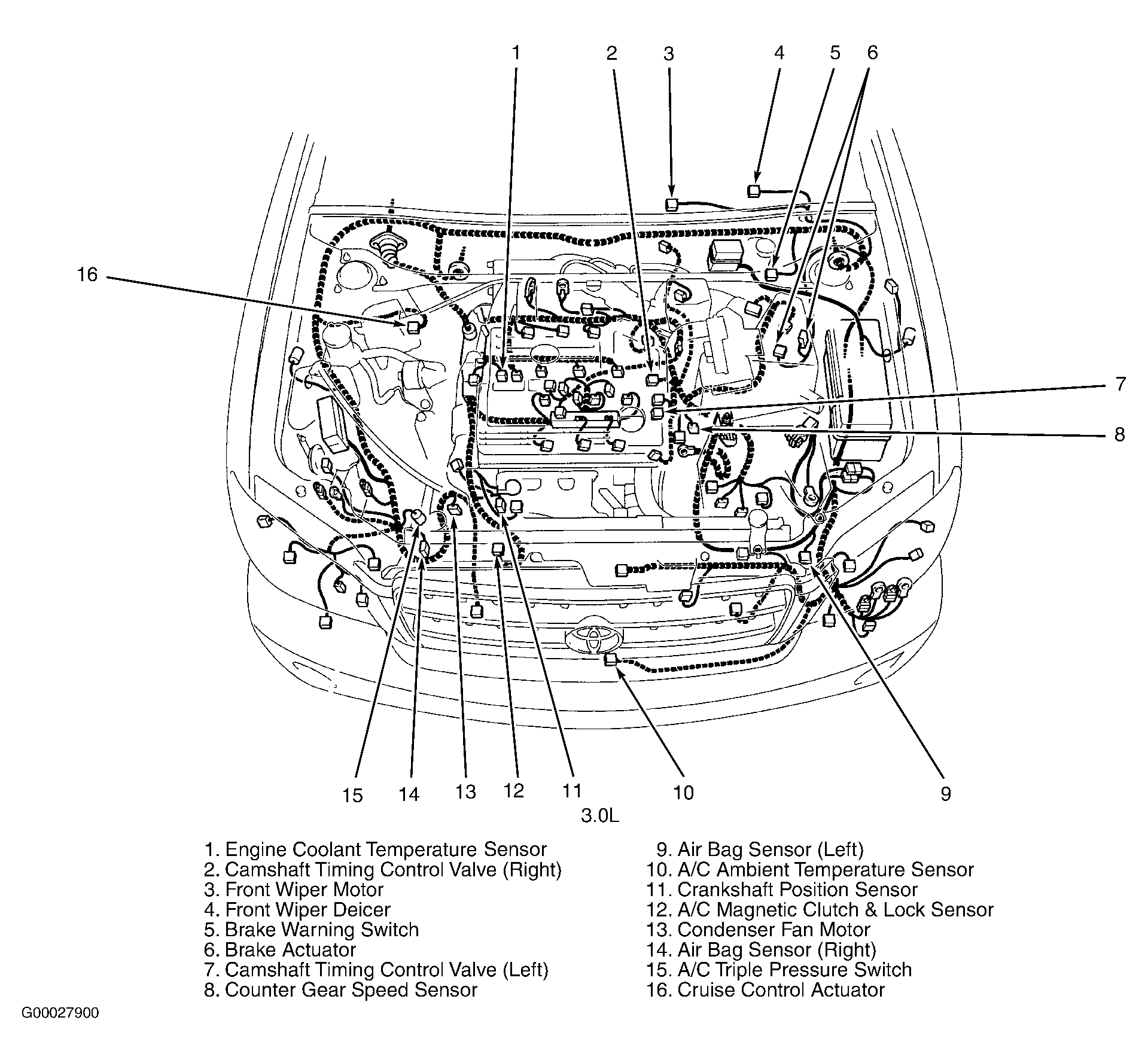 1
2
3
4
5
6
16
7
8
15
14
13
12
11
10
9

3.0L

1. Engine Coolant Temperature Sensor
2. Camshaft Timing Control Valve (Right)
3. Front Wiper Motor
4. Front Wiper Deicer
5. Brake Warning Switch
6. Brake Actuator
7. Camshaft Timing Control Valve (Left)
8. Counter Gear Speed Sensor

9. Air Bag Sensor (Left)
10. A/C Ambient Temperature Sensor
11. Crankshaft Position Sensor
12. A/C Magnetic Clutch & Lock Sensor
13. Condenser Fan Motor
14. Air Bag Sensor (Right)
15. A/C Triple Pressure Switch
16. Cruise Control Actuator

G00027900