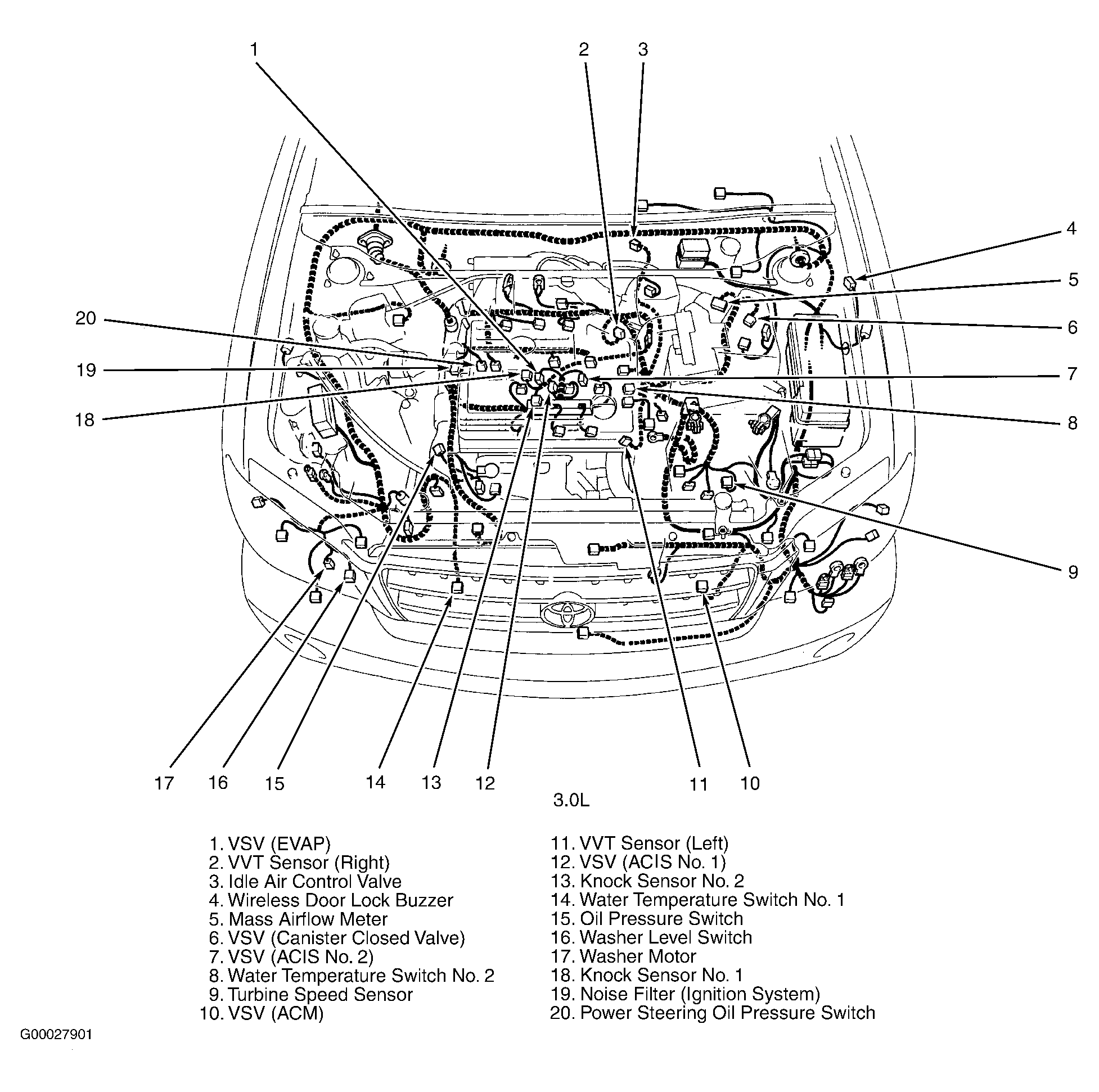 1
2
3
4
5
6
7
8
9
20
19
18
17
16
15
14
13
12
11
10

3.0L

1. VSV (EVAP)
2. VVT Sensor (Right)
3. Idle Air Control Valve
4. Wireless Door Lock Buzzer
5. Mass Airflow Meter
6. VSV (Canister Closed Valve)
7. VSV (ACIS No. 2)
8. Water Temperature Switch No. 2
9. Turbine Speed Sensor
10. VSV (ACM)

11. VVT Sensor (Left)
12. VSV (ACIS No. 1)
13. Knock Sensor No. 2
14. Water Temperature Switch No. 1
15. Oil Pressure Switch
16. Washer Level Switch
17. Washer Motor
18. Knock Sensor No. 1
19. Noise Filter (Ignition System)
20. Power Steering Oil Pressure Switch

G00027901