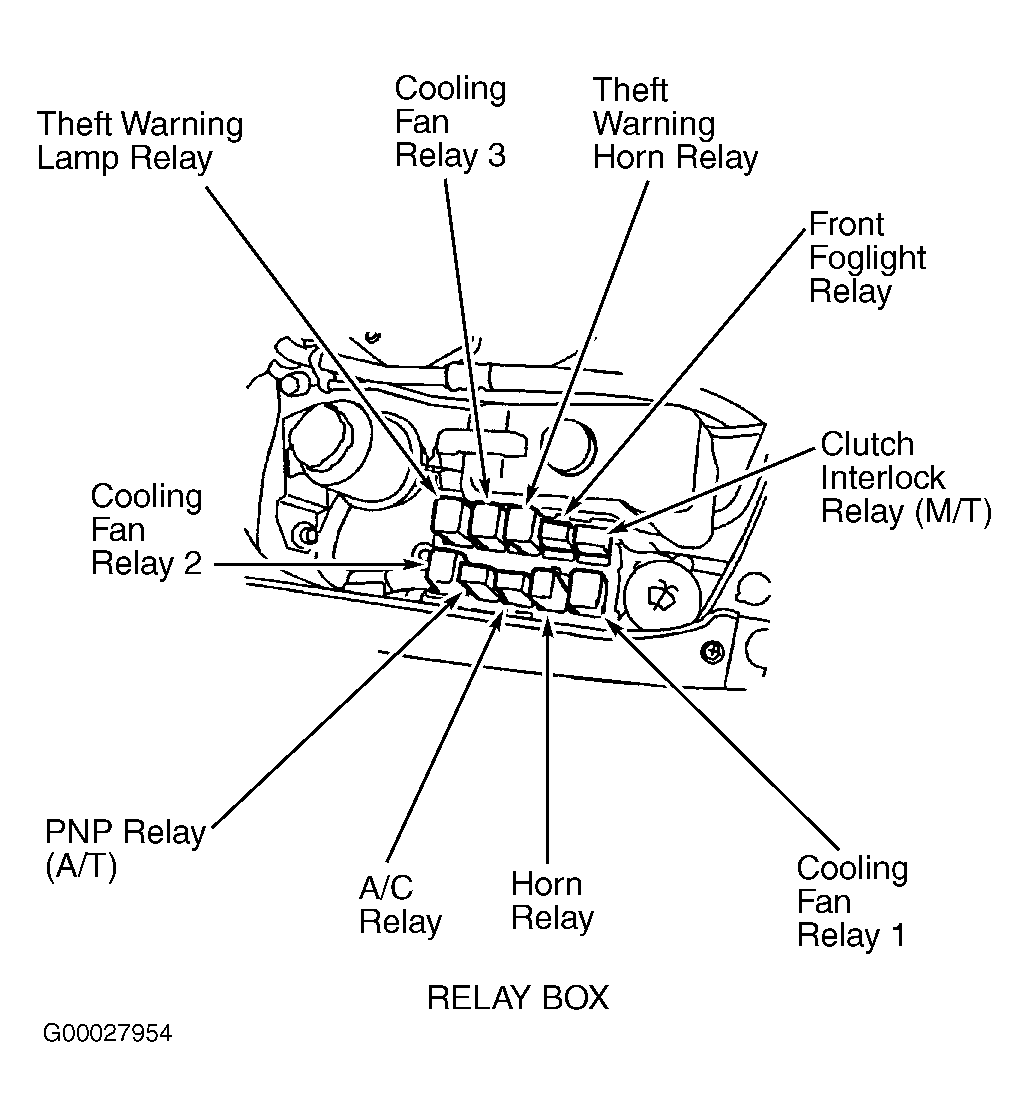 Theft Warning Lamp Relay

Cooling Fan Relay 3

Theft Warning Horn Relay

Front Foglight Relay

Clutch Interlock Relay (M/T)

Cooling Fan Relay 2

PNP Relay (A/T)

A/C Relay

Horn Relay

Cooling Fan Relay 1

RELAY BOX

G00027954