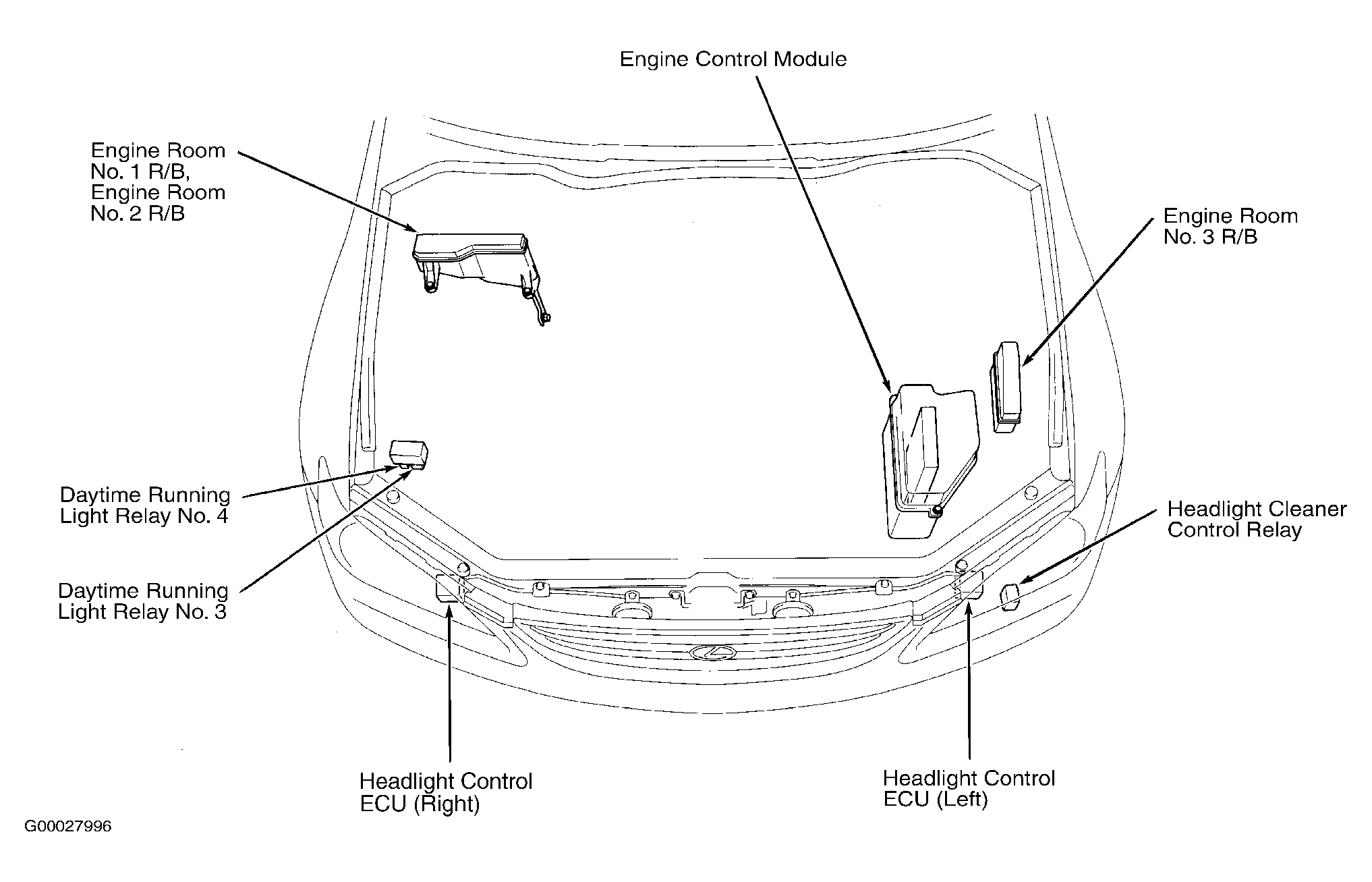 Engine Control Module

Engine Room
No. 1 R/B,
Engine Room
No. 2 R/B

Engine Room
No. 3 R/B

Daytime Running
Light Relay No. 4

Daytime Running
Light Relay No. 3

Headlight Cleaner
Control Relay

Headlight Control
ECU (Right)

Headlight Control
ECU (Left)

G00027996