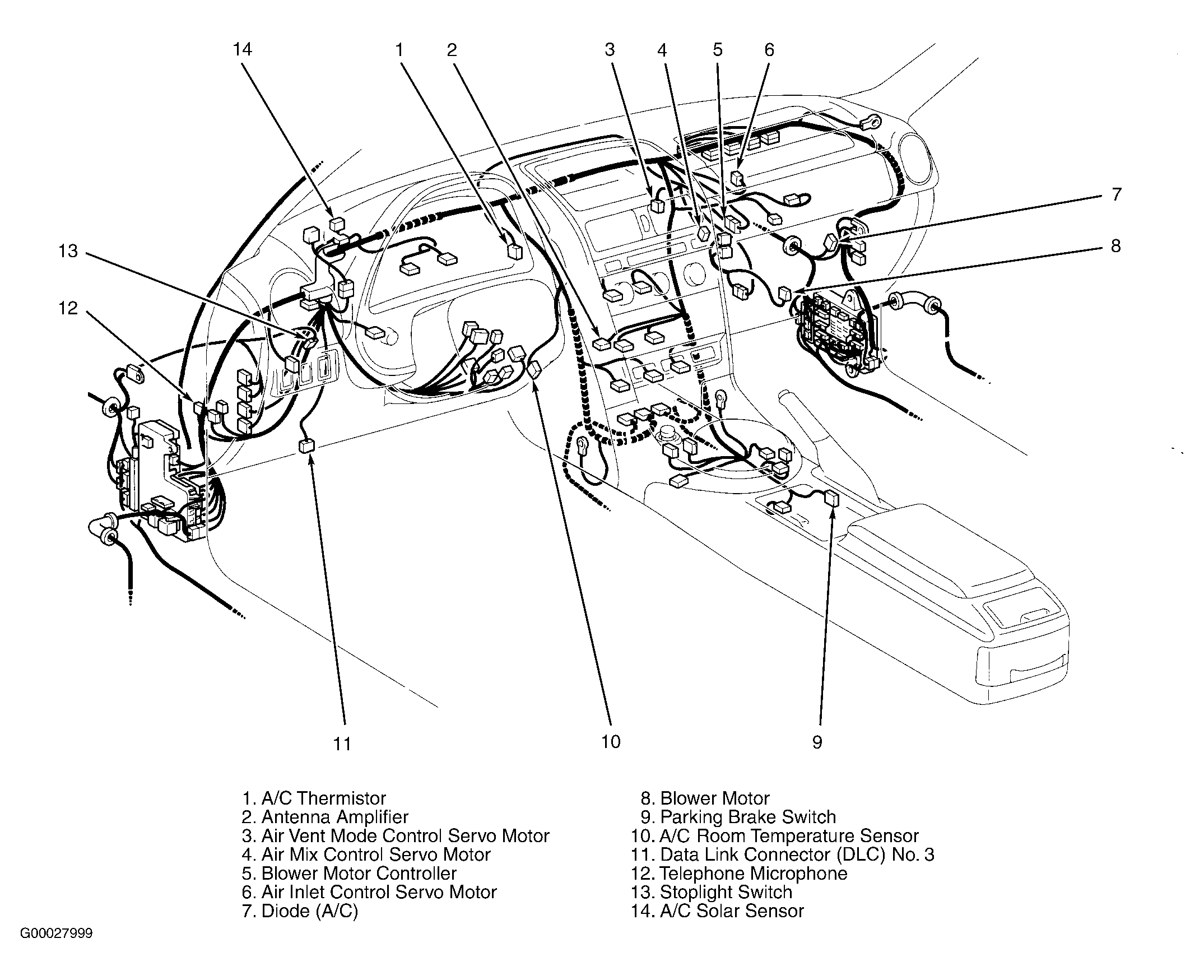 14
1
2
3
4
5
6
7
8
13
12
11
10
9

1. A/C Thermistor
2. Antenna Amplifier
3. Air Vent Mode Control Servo Motor
4. Air Mix Control Servo Motor
5. Blower Motor Controller
6. Air Inlet Control Servo Motor
7. Diode (A/C)

8. Blower Motor
9. Parking Brake Switch
10. A/C Room Temperature Sensor
11. Data Link Connector (DLC) No. 3
12. Telephone Microphone
13. Stoplight Switch
14. A/C Solar Sensor

G00027999