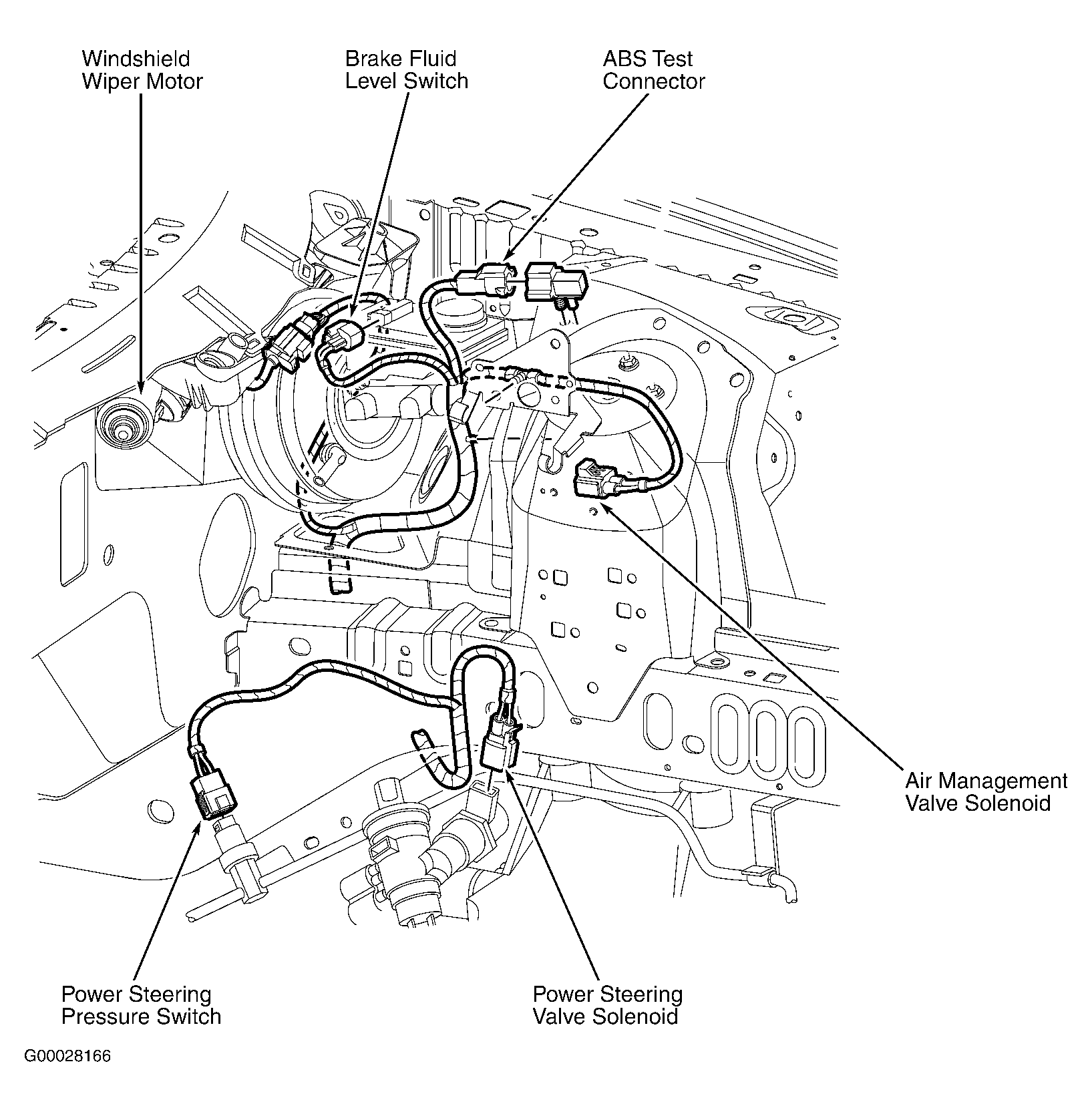 Windshield Wiper Motor

Brake Fluid Level Switch

ABS Test Connector

Air Management Valve Solenoid

Power Steering Pressure Switch

Power Steering Valve Solenoid

G00028166