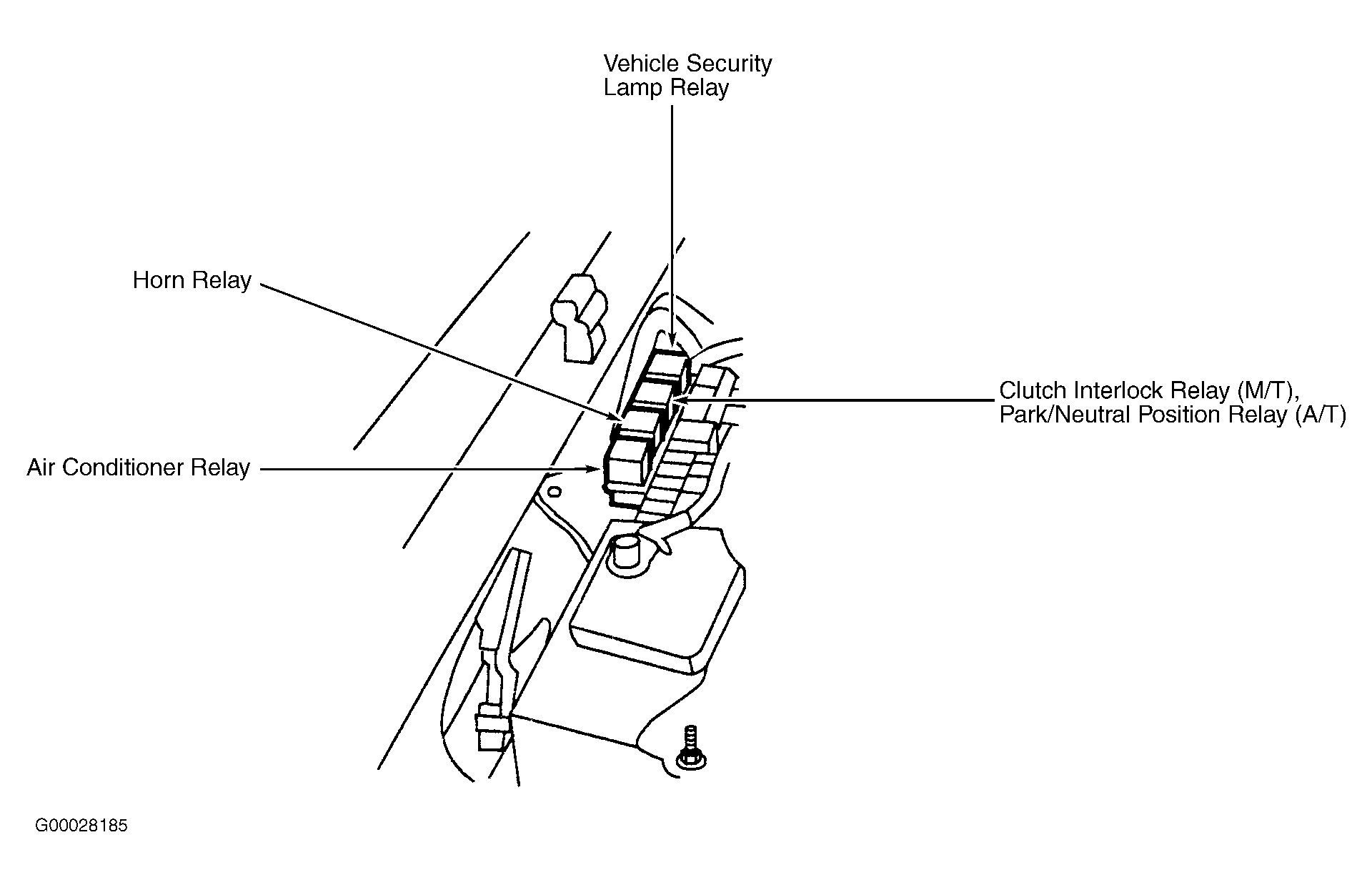 Vehicle Security
Lamp Relay

Horn Relay

Clutch Interlock Relay (M/T),
Park/Neutral Position Relay (A/T)

Air Conditioner Relay

G00028185