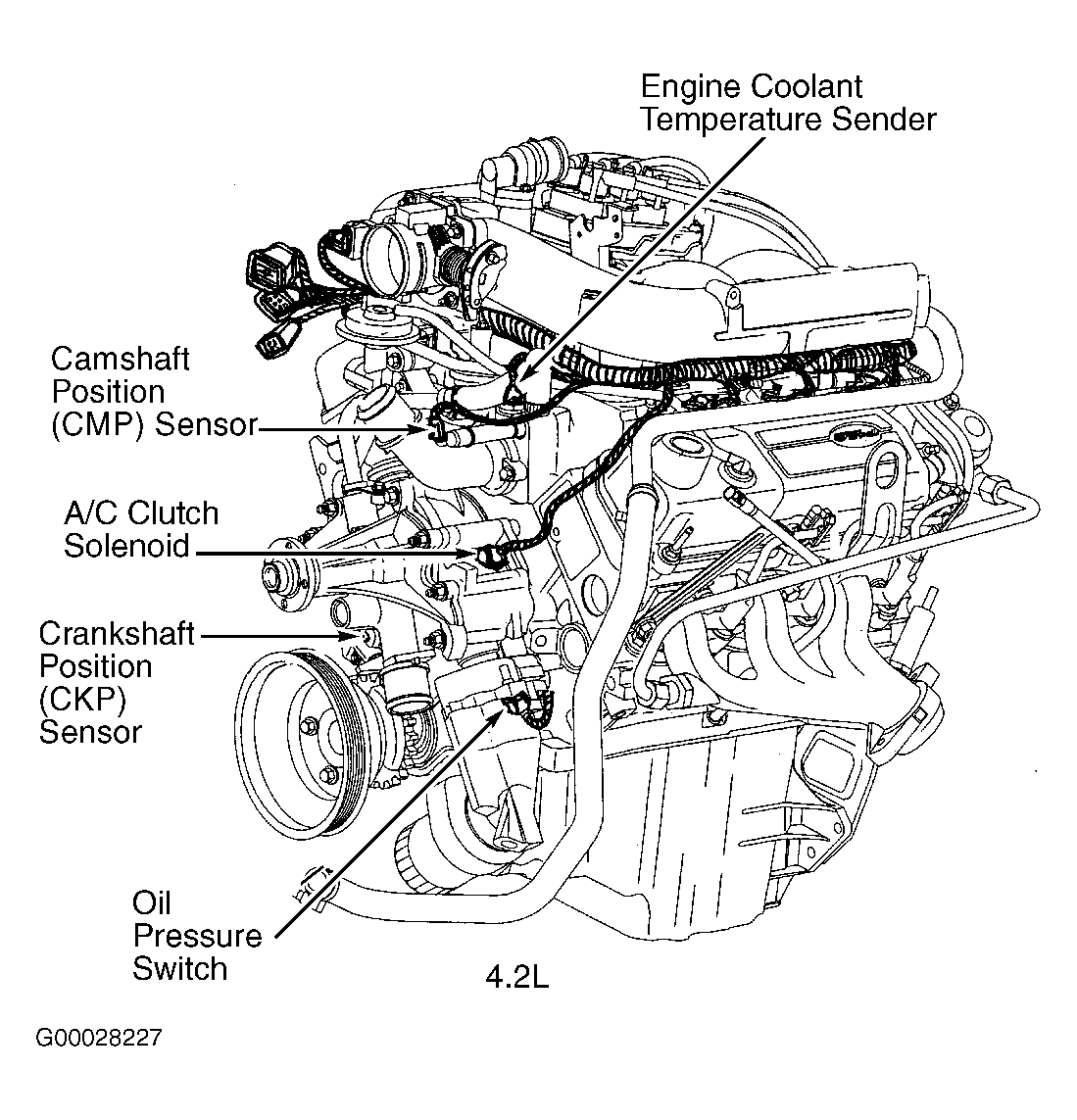 Engine Coolant Temperature Sender

Camshaft Position (CMP) Sensor

A/C Clutch Solenoid

Crankshaft Position (CKP) Sensor

Oil Pressure Switch

4.2L

G00028227