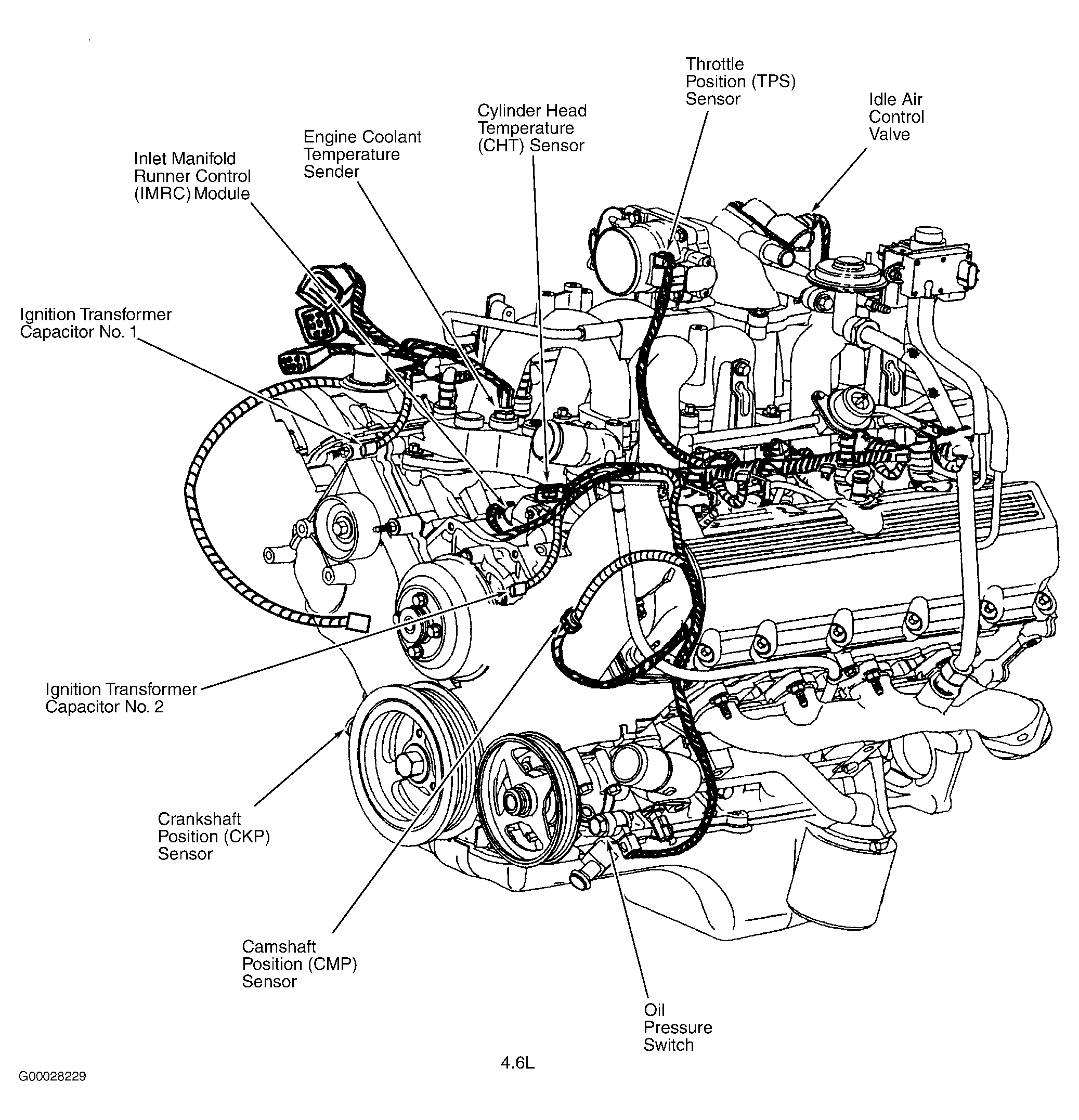 Throttle Position (TPS) Sensor

Idle Air Control Valve

Cylinder Head Temperature (CHT) Sensor

Engine Coolant Temperature Sender

Inlet Manifold Runner Control (IMRC) Module

Ignition Transformer Capacitor No. 1

Ignition Transformer Capacitor No. 2

Crankshaft Position (CKP) Sensor

Camshaft Position (CMP) Sensor

Oil Pressure Switch

4.6L

G00028229