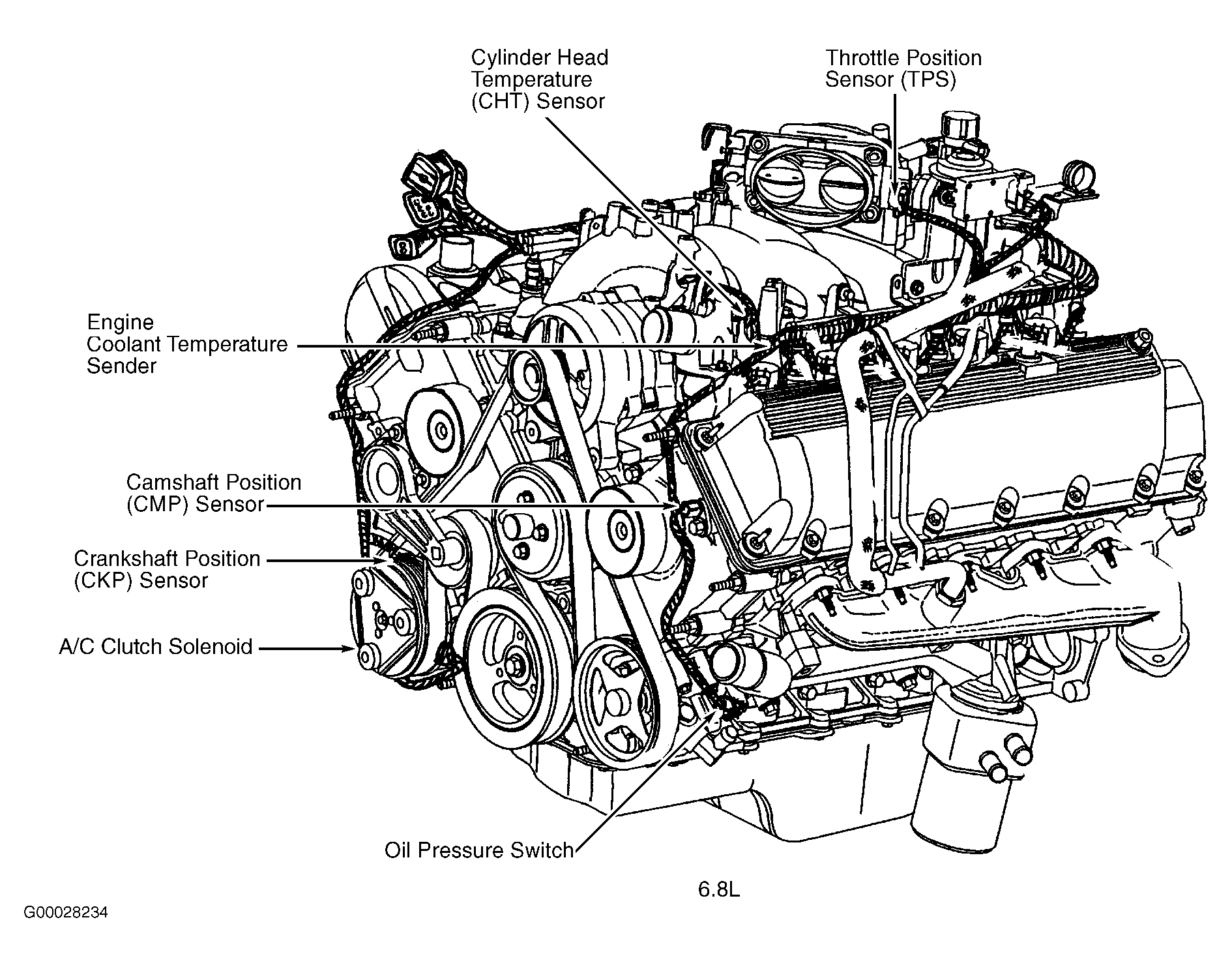 Cylinder Head Temperature (CHT) Sensor

Throttle Position Sensor (TPS)

Engine Coolant Temperature Sender

Camshaft Position (CMP) Sensor

Crankshaft Position (CKP) Sensor

A/C Clutch Solenoid

Oil Pressure Switch

6.8L

G00028234