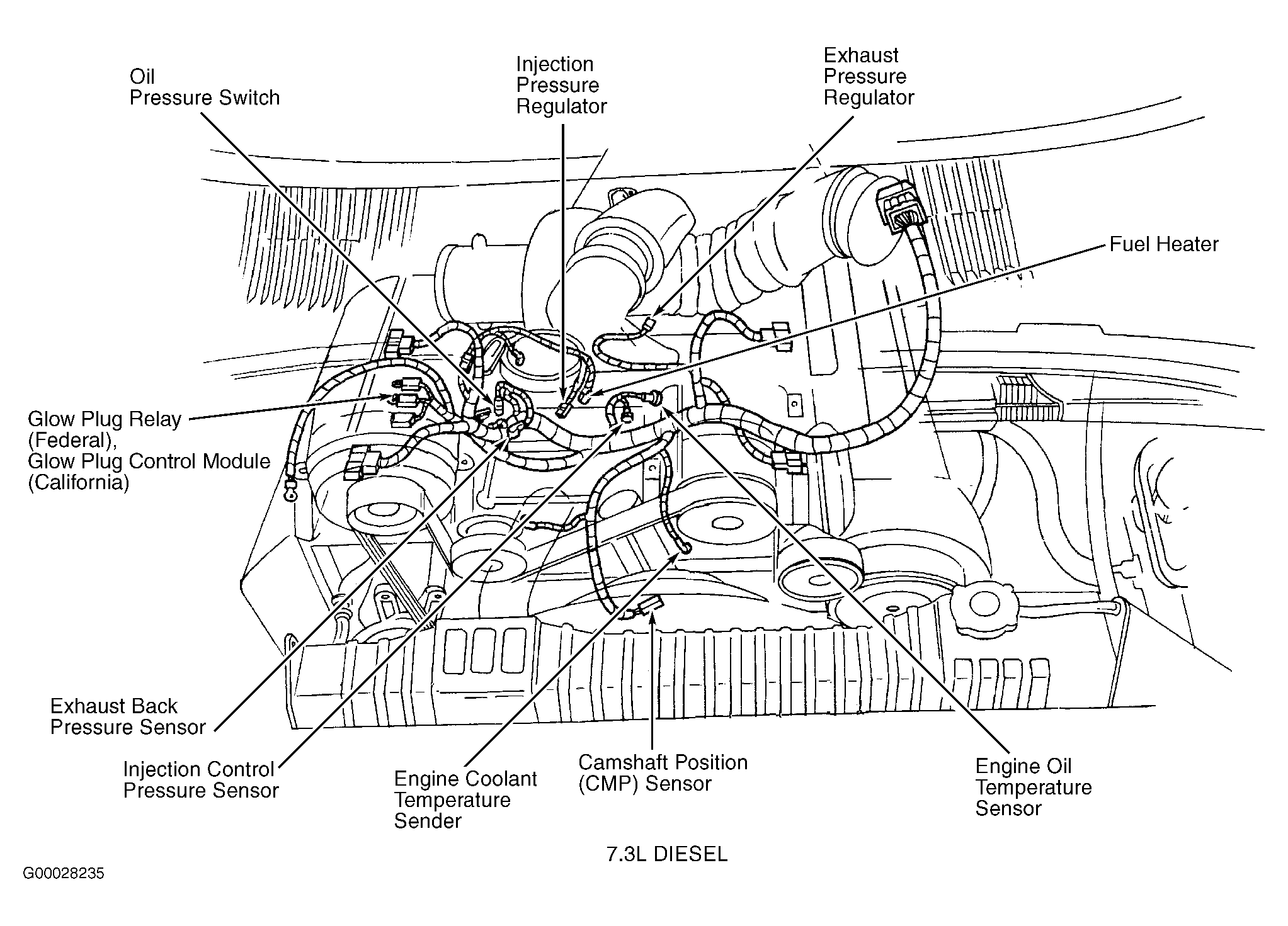 Oil
Pressure Switch

Injection
Pressure
Regulator

Exhaust
Pressure
Regulator

Fuel Heater

Glow Plug Relay
(Federal),
Glow Plug Control Module
(California)

Exhaust Back
Pressure Sensor

Injection Control
Pressure Sensor

Engine Coolant
Temperature
Sender

Camshaft Position
(CMP) Sensor

Engine Oil
Temperature
Sensor

7.3L DIESEL

G00028235