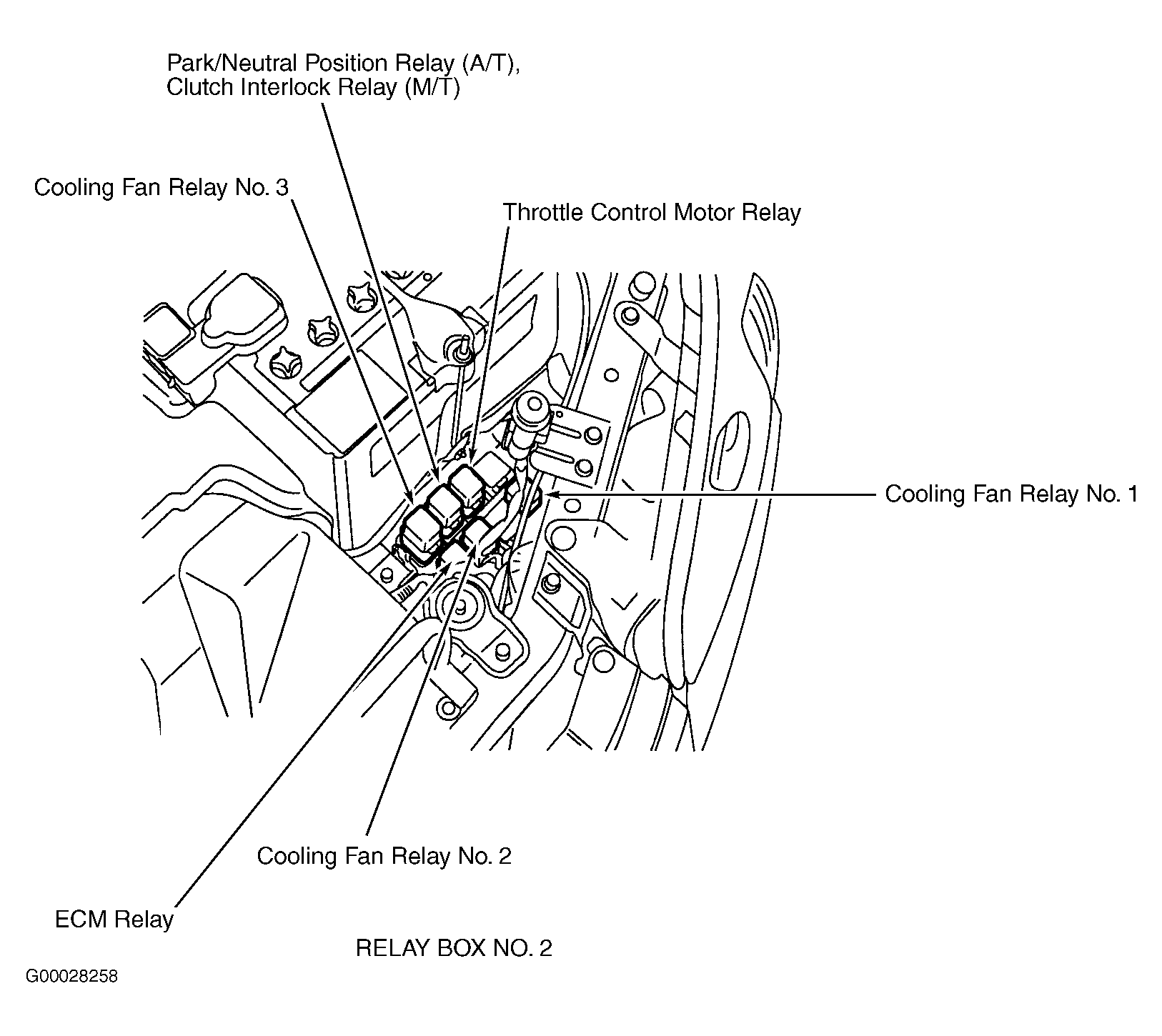 Park/Neutral Position Relay (A/T),
Clutch Interlock Relay (M/T)

Cooling Fan Relay No. 3

Throttle Control Motor Relay

Cooling Fan Relay No. 1

Cooling Fan Relay No. 2

ECM Relay

RELAY BOX NO. 2

G00028258