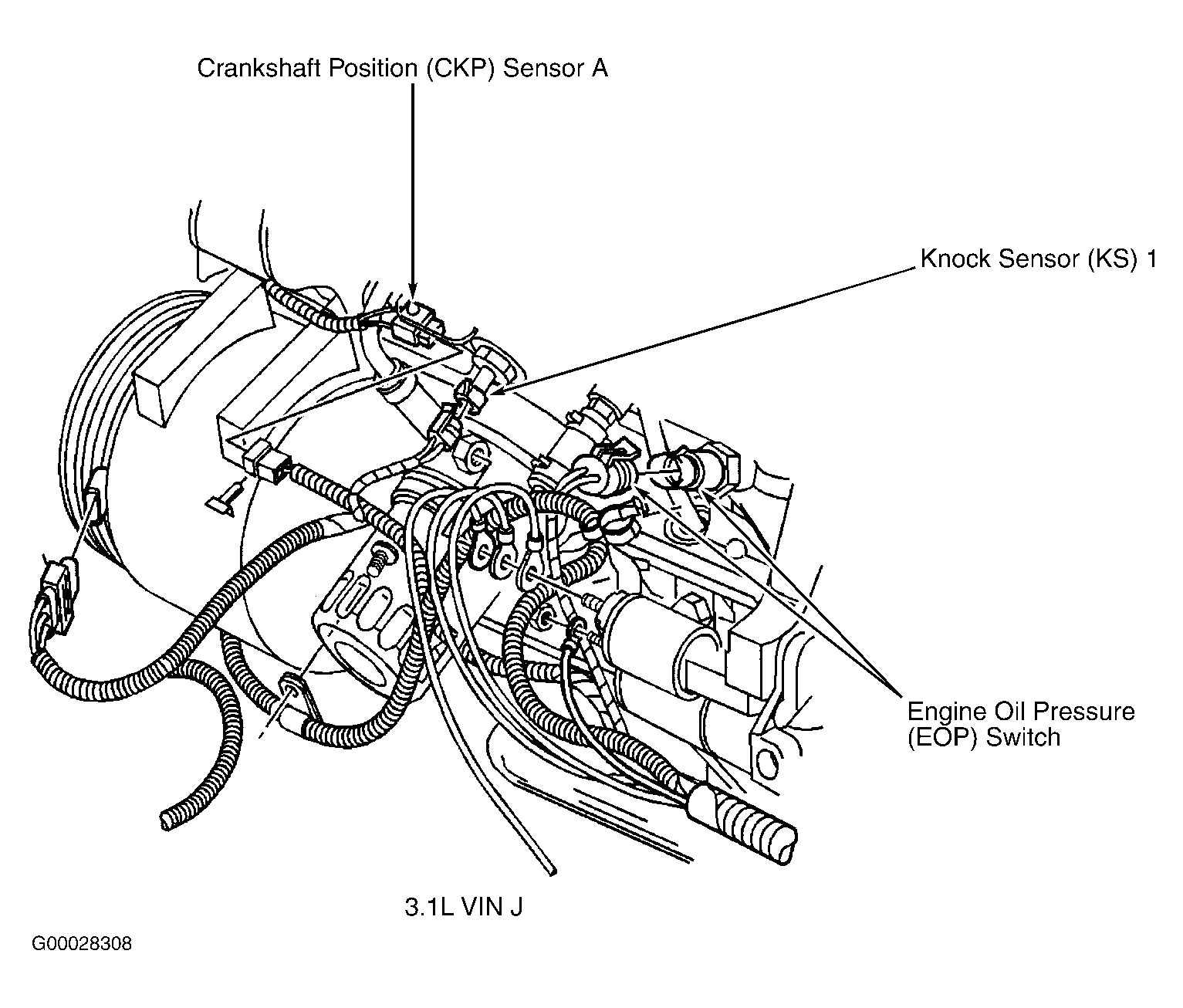 Crankshaft Position (CKP) Sensor A

Knock Sensor (KS) 1

Engine Oil Pressure (EOP) Switch

3.1L VIN J

G00028308