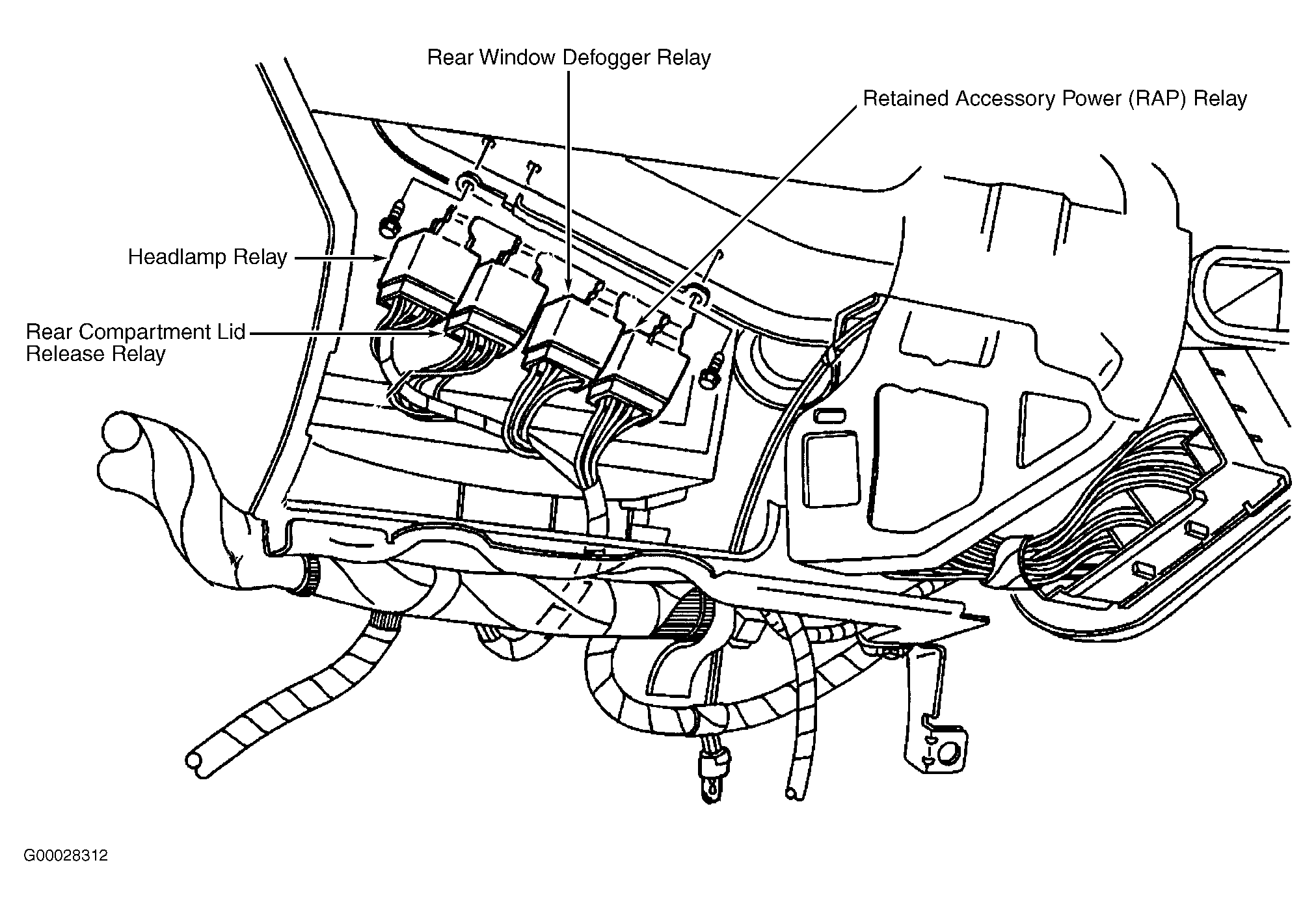 Rear Window Defogger Relay

Retained Accessory Power (RAP) Relay

Headlamp Relay

Rear Compartment Lid Release Relay

G00028312