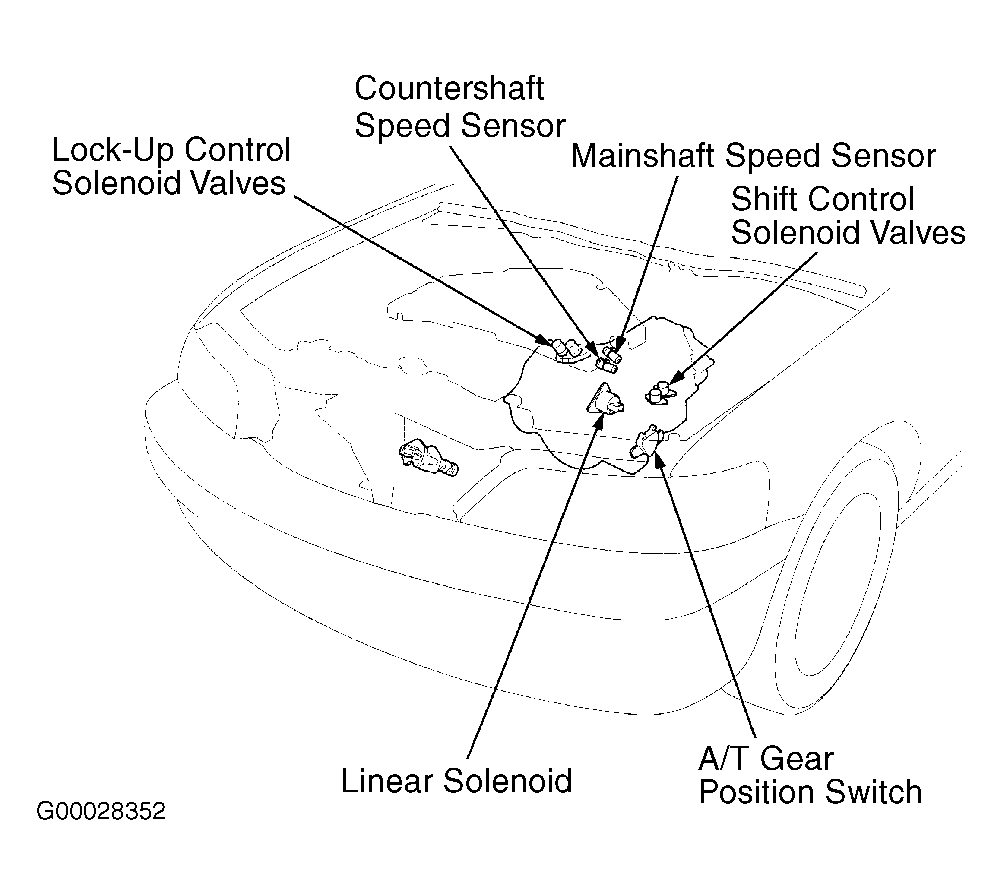 Countershaft Speed Sensor

Lock-Up Control Solenoid Valves

Mainshaft Speed Sensor

Shift Control Solenoid Valves

Linear Solenoid

A/T Gear Position Switch

G00028352