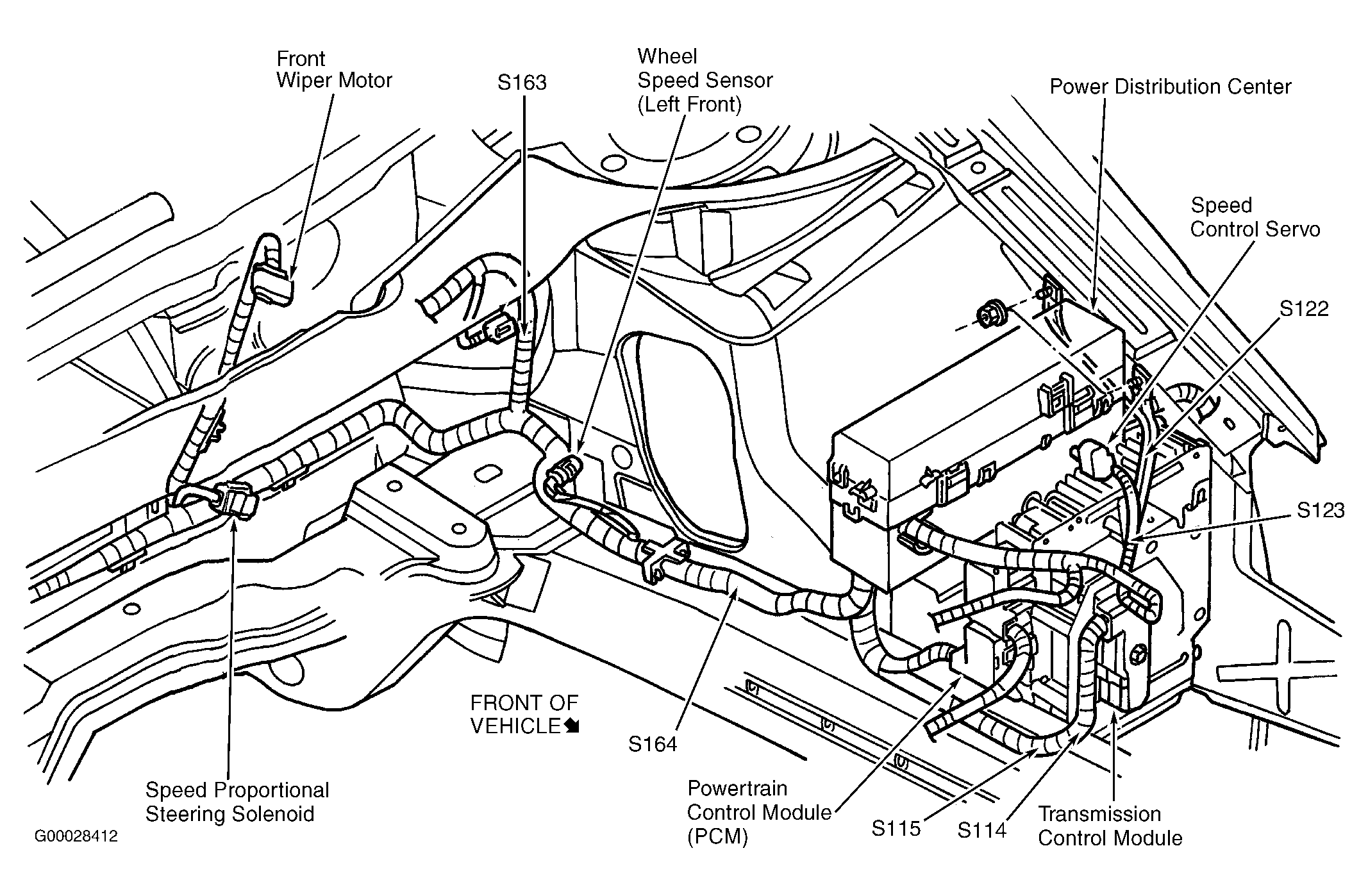 Front Wiper Motor

S163

Wheel Speed Sensor (Left Front)

Power Distribution Center

Speed Control Servo

S122

S123

FRONT OF VEHICLE

S164

Speed Proportional Steering Solenoid

Powertrain Control Module (PCM)

S115

S114

Transmission Control Module

G00028412