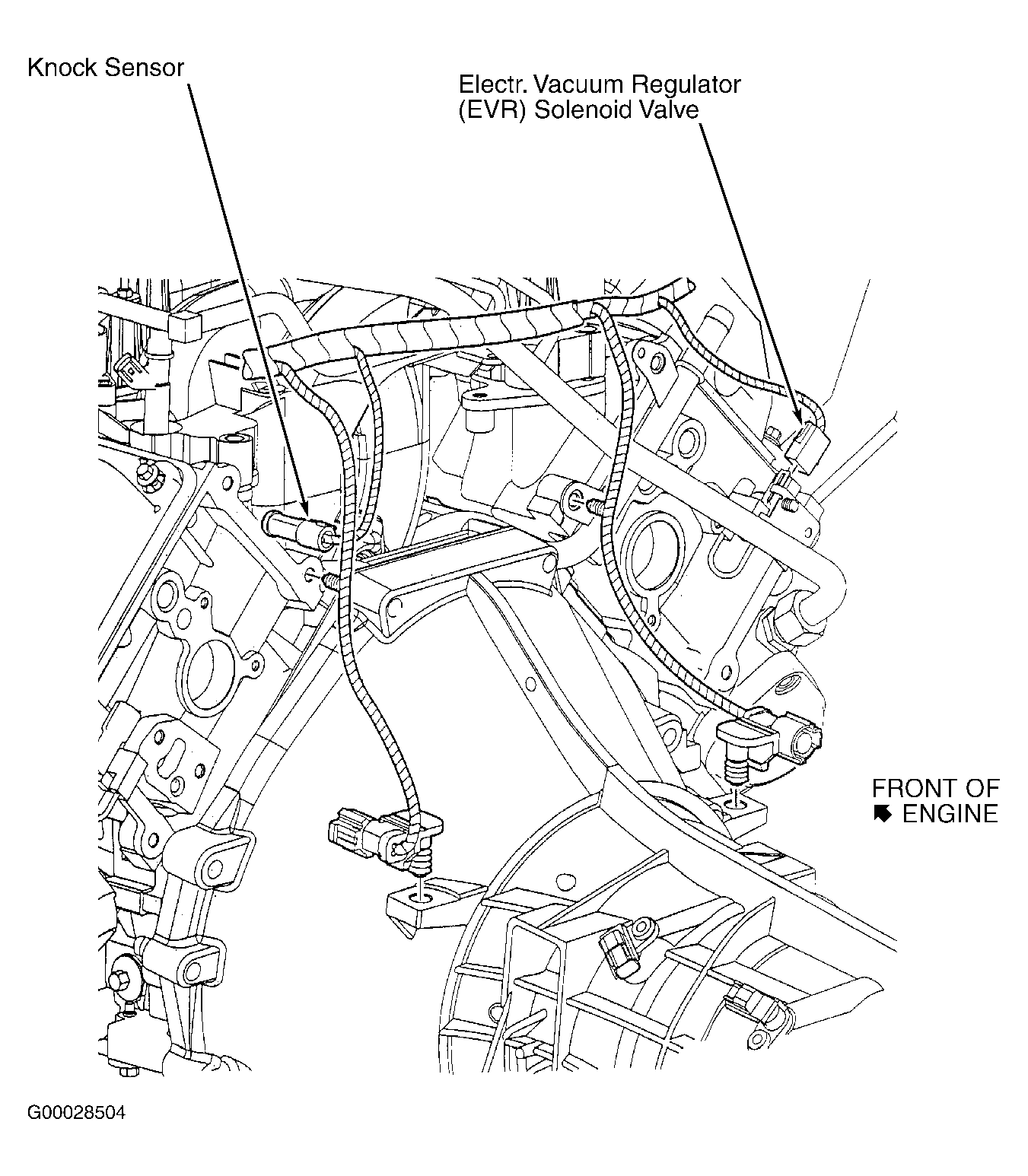 Knock Sensor

Electr. Vacuum Regulator (EVR) Solenoid Valve

FRONT OF ENGINE

G00028504