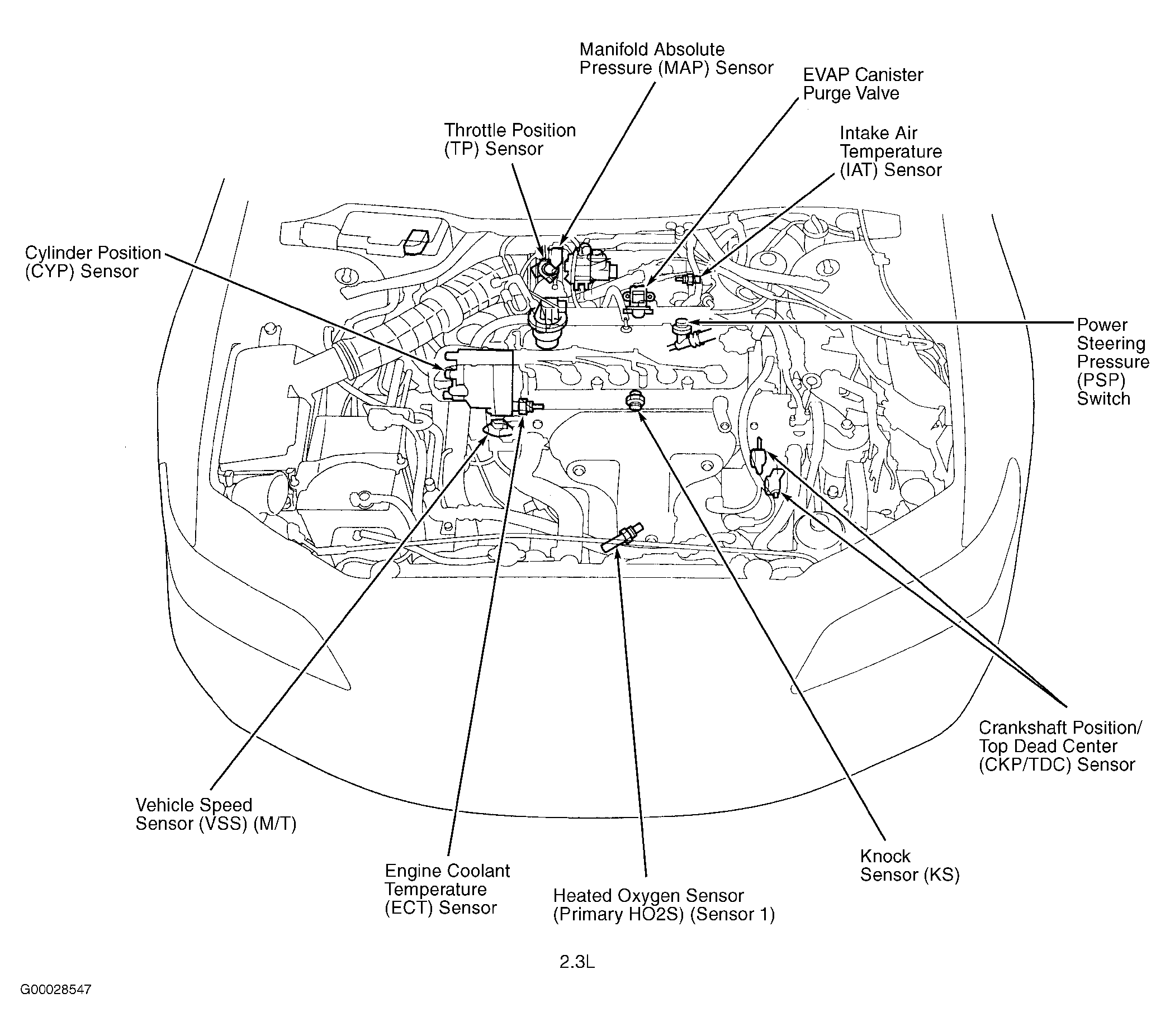 Manifold Absolute Pressure (MAP) Sensor

EVAP Canister Purge Valve

Throttle Position (TP) Sensor

Intake Air Temperature (IAT) Sensor

Cylinder Position (CYP) Sensor

Power Steering Pressure (PSP) Switch

Crankshaft Position/ Top Dead Center (CKP/TDC) Sensor

Vehicle Speed Sensor (VSS) (M/T)

Knock Sensor (KS)

Engine Coolant Temperature (ECT) Sensor

Heated Oxygen Sensor (Primary HO2S) (Sensor 1)

2.3L

G00028547