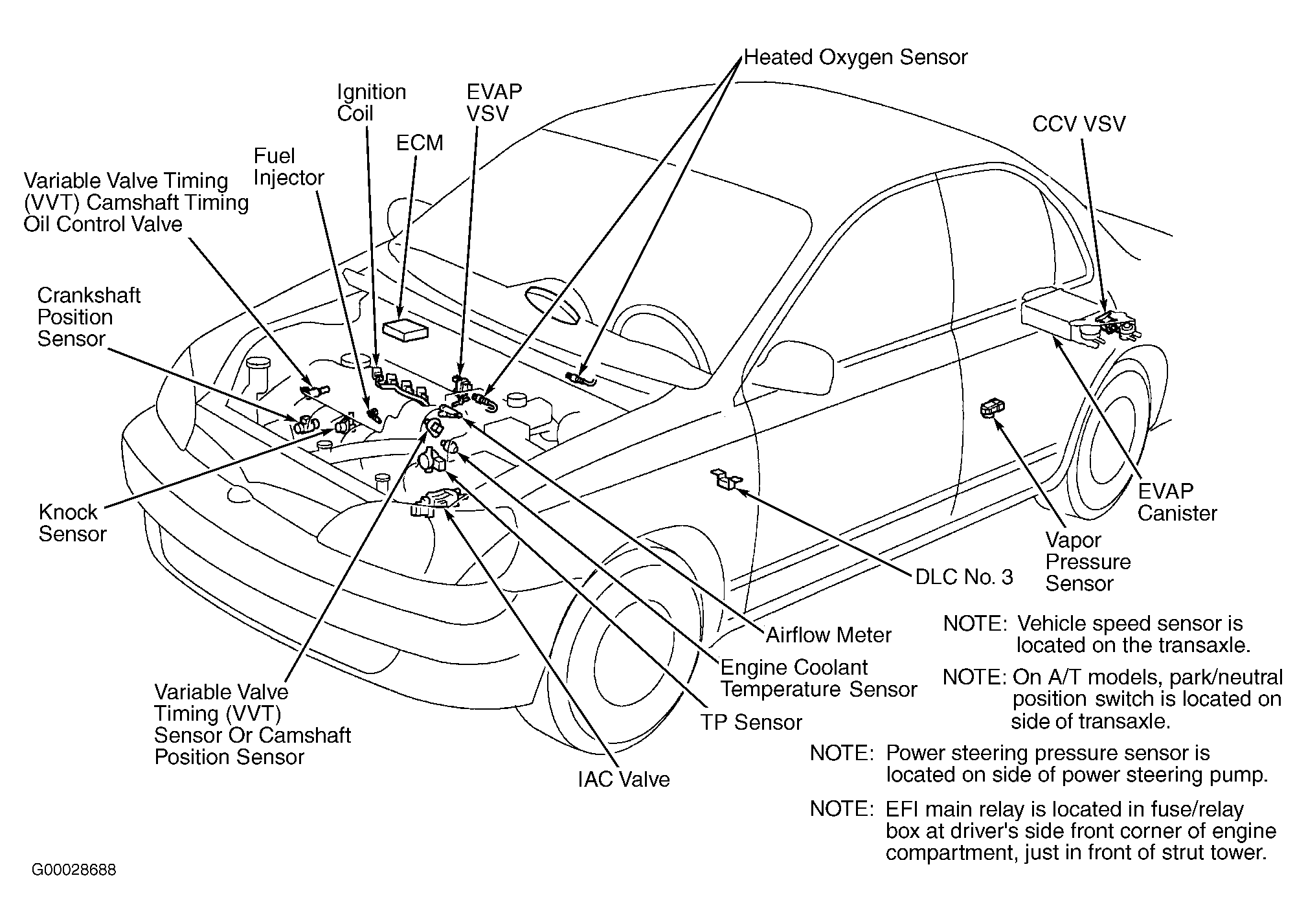 Heated Oxygen Sensor

Ignition Coil

EVAP VSV

ECM

CCV VSV

Fuel Injector

Variable Valve Timing (VVT) Camshaft Timing Oil Control Valve

Crankshaft Position Sensor

Knock Sensor

EVAP Canister

Vapor Pressure Sensor

DLC No. 3

Airflow Meter

Engine Coolant Temperature Sensor

TP Sensor

IAC Valve

Variable Valve Timing (VVT) Sensor Or Camshaft Position Sensor

NOTE: Vehicle speed sensor is located on the transaxle.

NOTE: On A/T models, park/neutral position switch is located on side of transaxle.

NOTE: Power steering pressure sensor is located on side of power steering pump.

NOTE: EFI main relay is located in fuse/relay box at driver's side front corner of engine compartment, just in front of strut tower.

G00028688