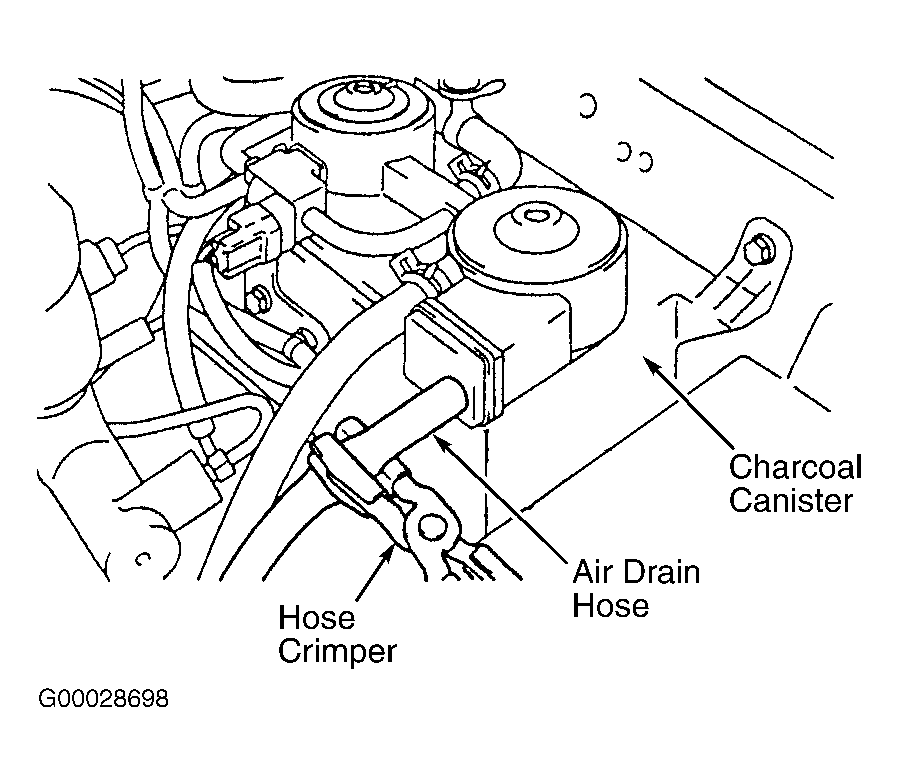 Charcoal Canister

Air Drain Hose

Hose Crimper

G00028698