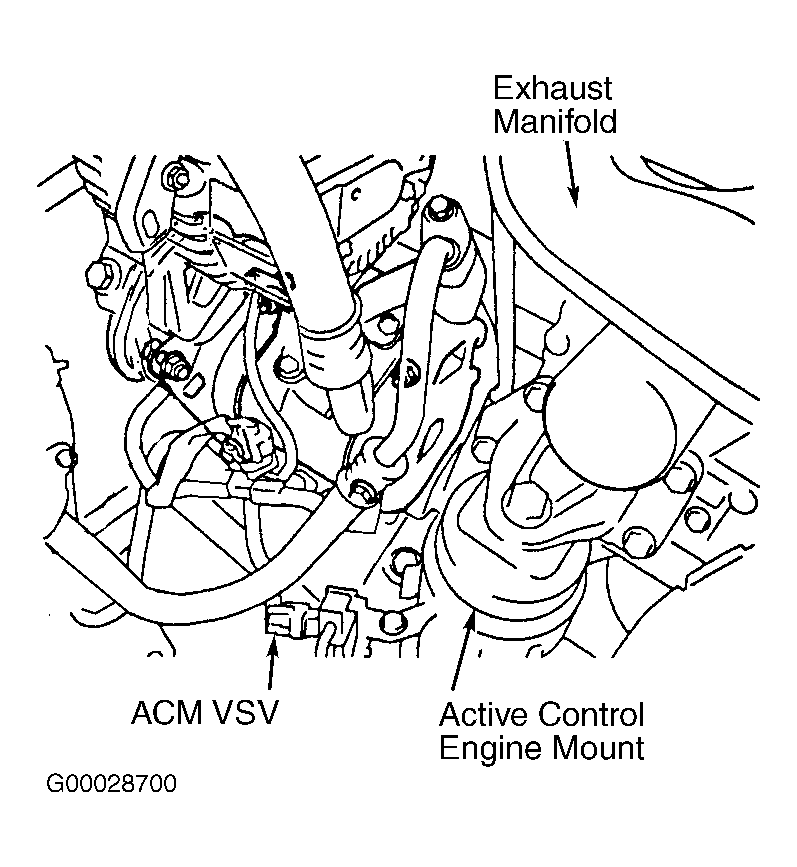 Exhaust Manifold

ACM VSV

Active Control Engine Mount

G00028700