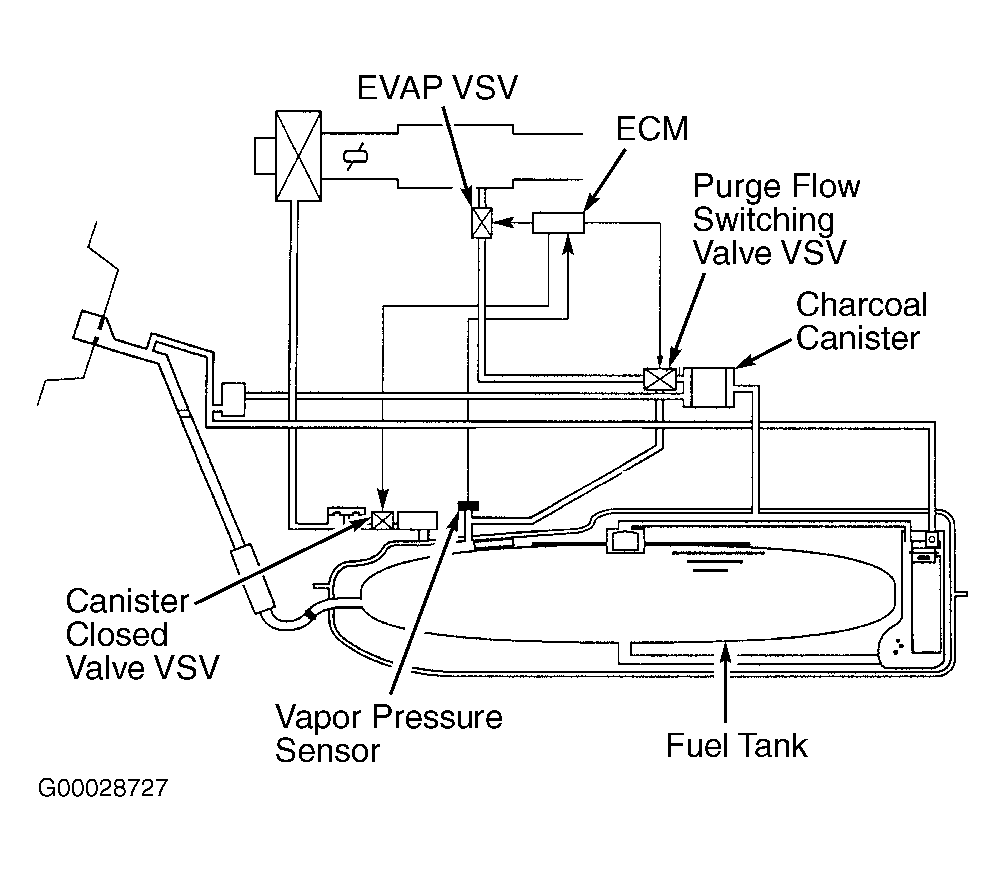 EVAP VSV

ECM

Purge Flow Switching Valve VSV

Charcoal Canister

Canister Closed Valve VSV

Vapor Pressure Sensor

Fuel Tank

G00028727