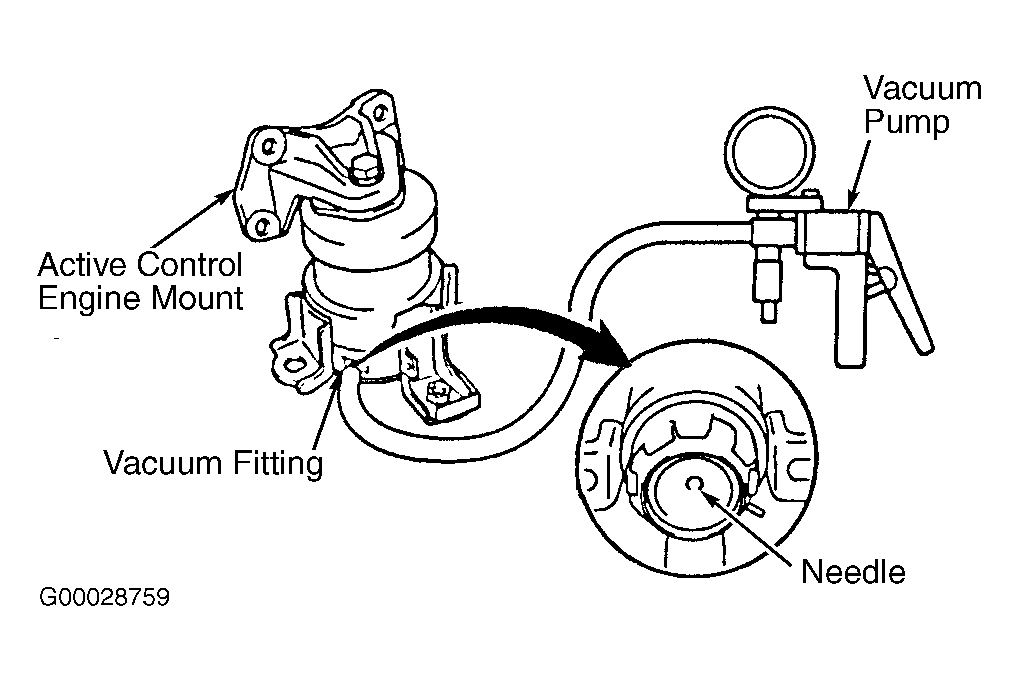 Vacuum Pump

Active Control Engine Mount

Vacuum Fitting

Needle

G00028759