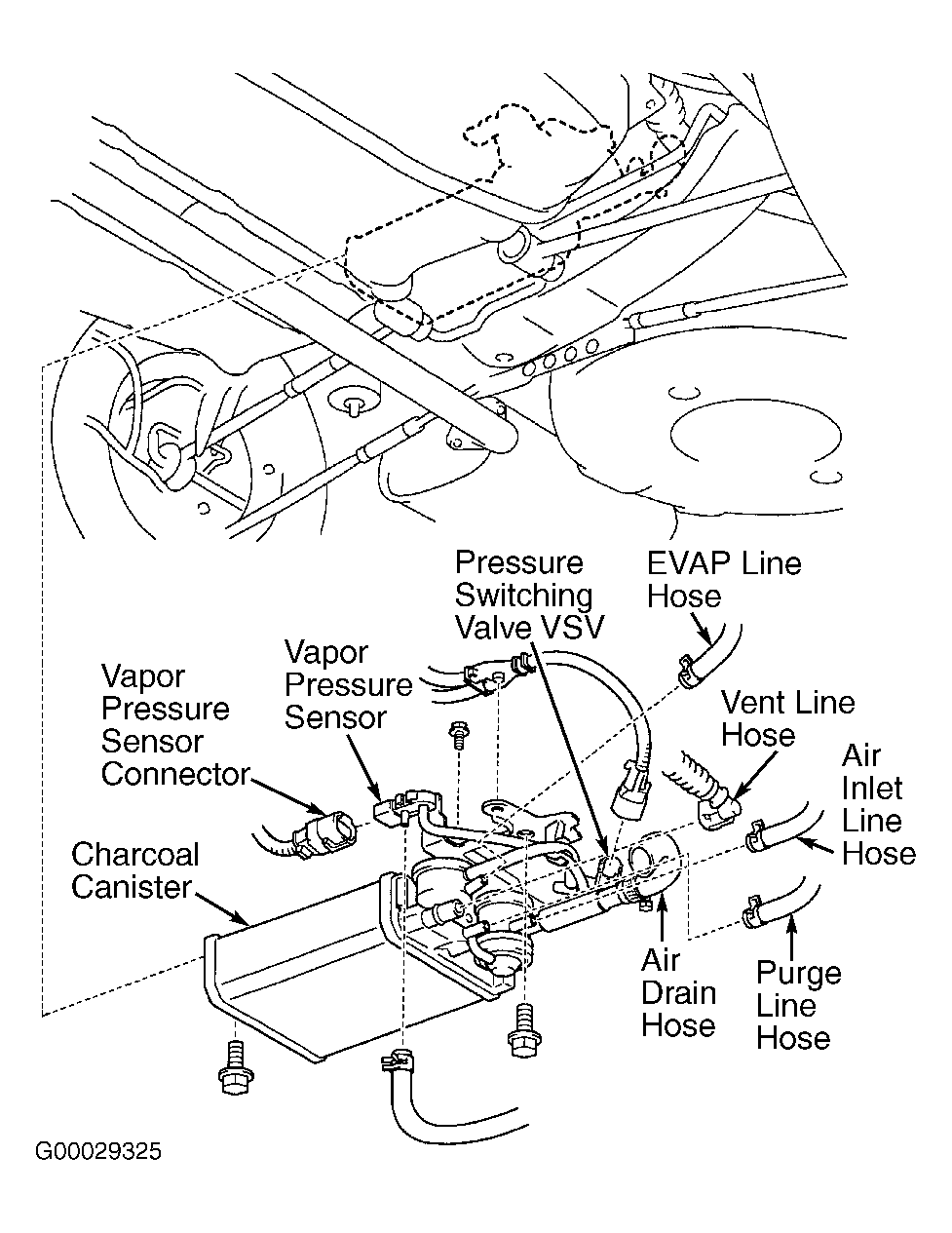 Pressure Switching Valve VSV

EVAP Line Hose

Vapor Pressure Sensor

Vapor Pressure Sensor Connector

Vent Line Hose

Air Inlet Line Hose

Charcoal Canister

Air Drain Hose

Purge Line Hose

G00029325