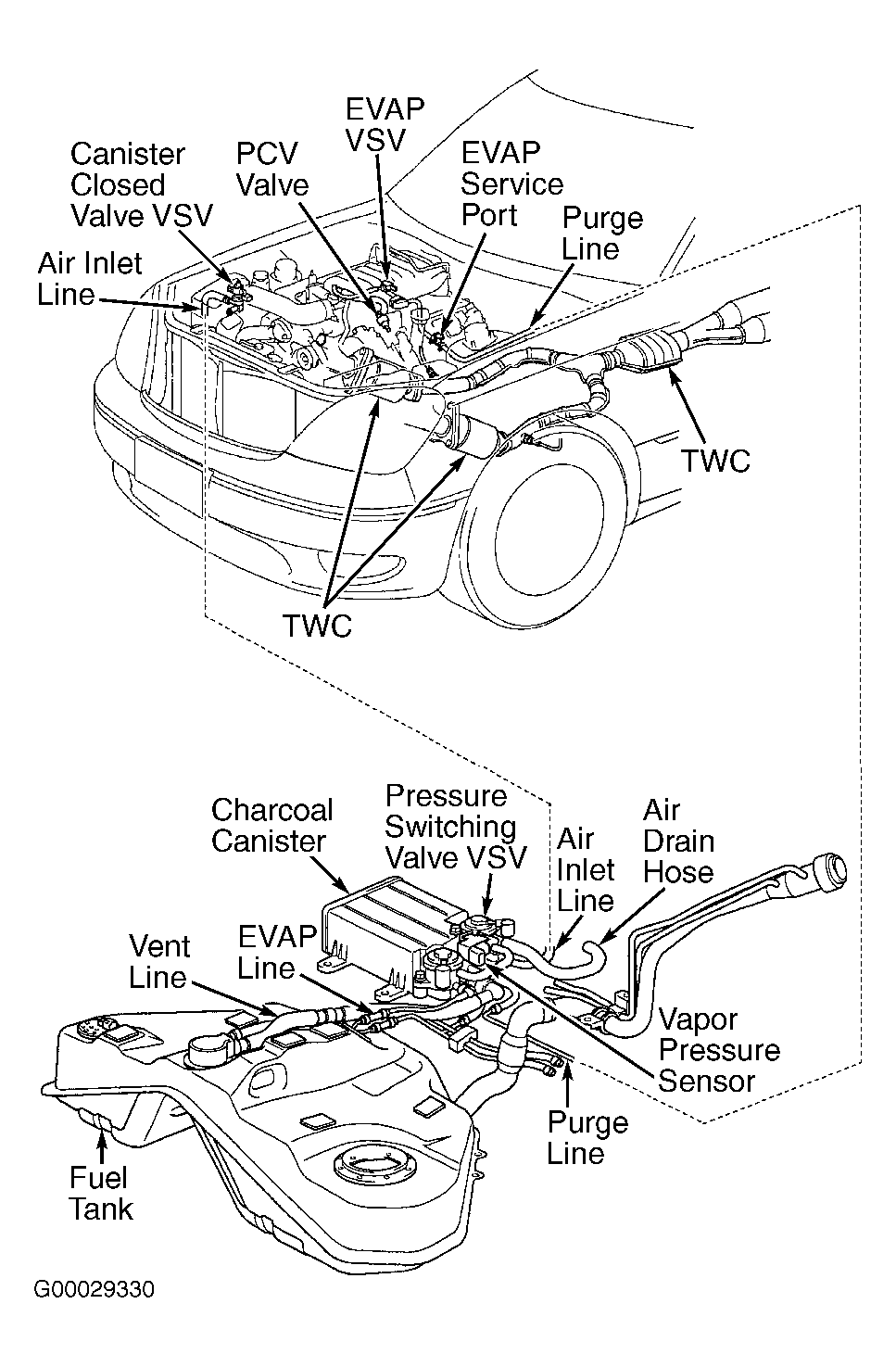 Canister Closed Valve VSV

PCV Valve

EVAP VSV

EVAP Service Port

Purge Line

Air Inlet Line

TWC

TWC

Charcoal Canister

Pressure Switching Valve VSV

Air Inlet Line

Air Drain Hose

Vent Line

EVAP Line

Vapor Pressure Sensor

Purge Line

Fuel Tank

G00029330