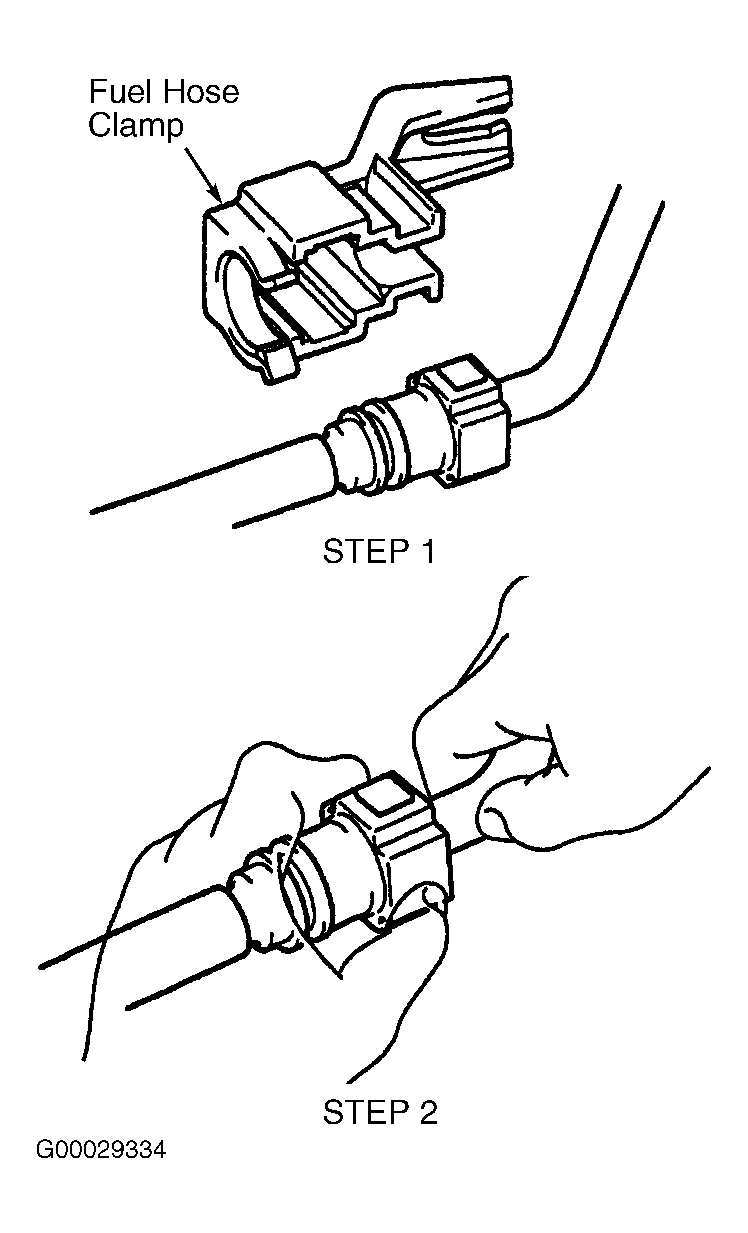 Fuel Hose Clamp

STEP 1

STEP 2

G00029334