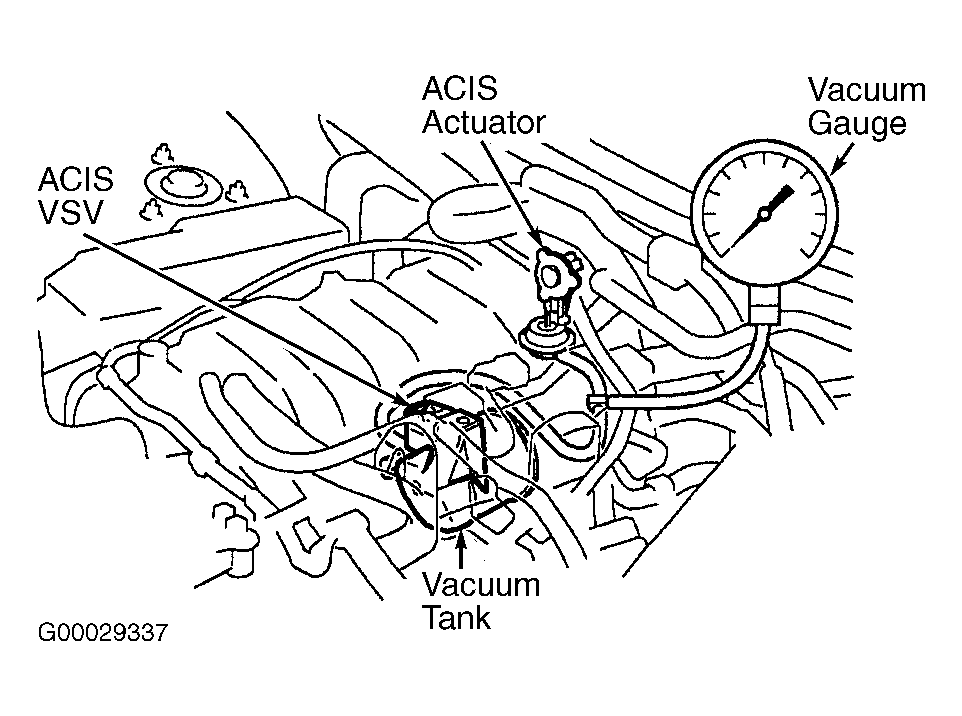 ACIS Actuator

Vacuum Gauge

ACIS VSV

Vacuum Tank

G00029337