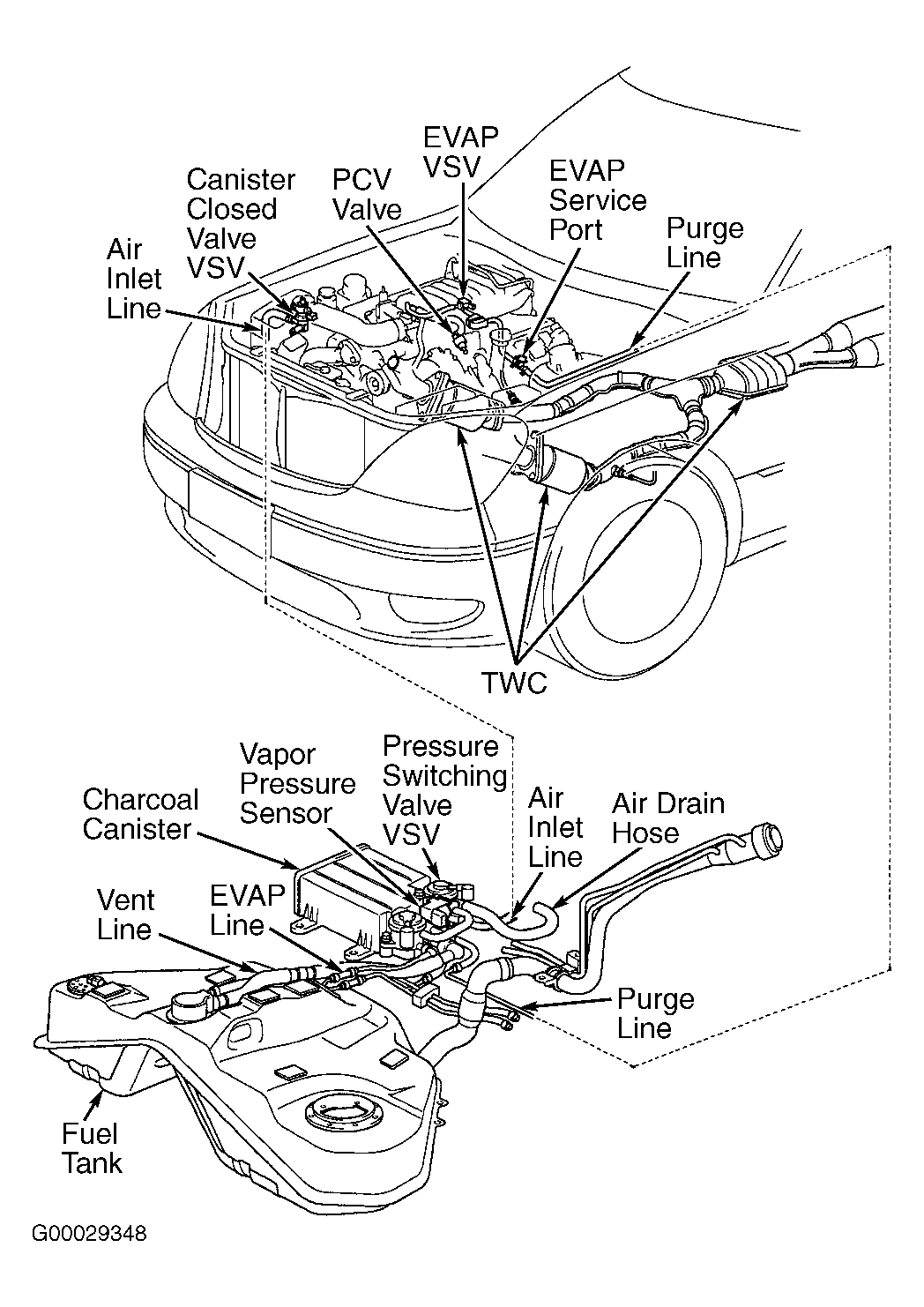 Air Inlet Line

Canister Closed Valve VSV

PCV Valve

EVAP VSV

EVAP Service Port

Purge Line

TWC

Charcoal Canister

Vapor Pressure Sensor

Pressure Switching Valve VSV

Air Inlet Line

Air Drain Hose

Vent Line

EVAP Line

Purge Line

Fuel Tank

G00029348