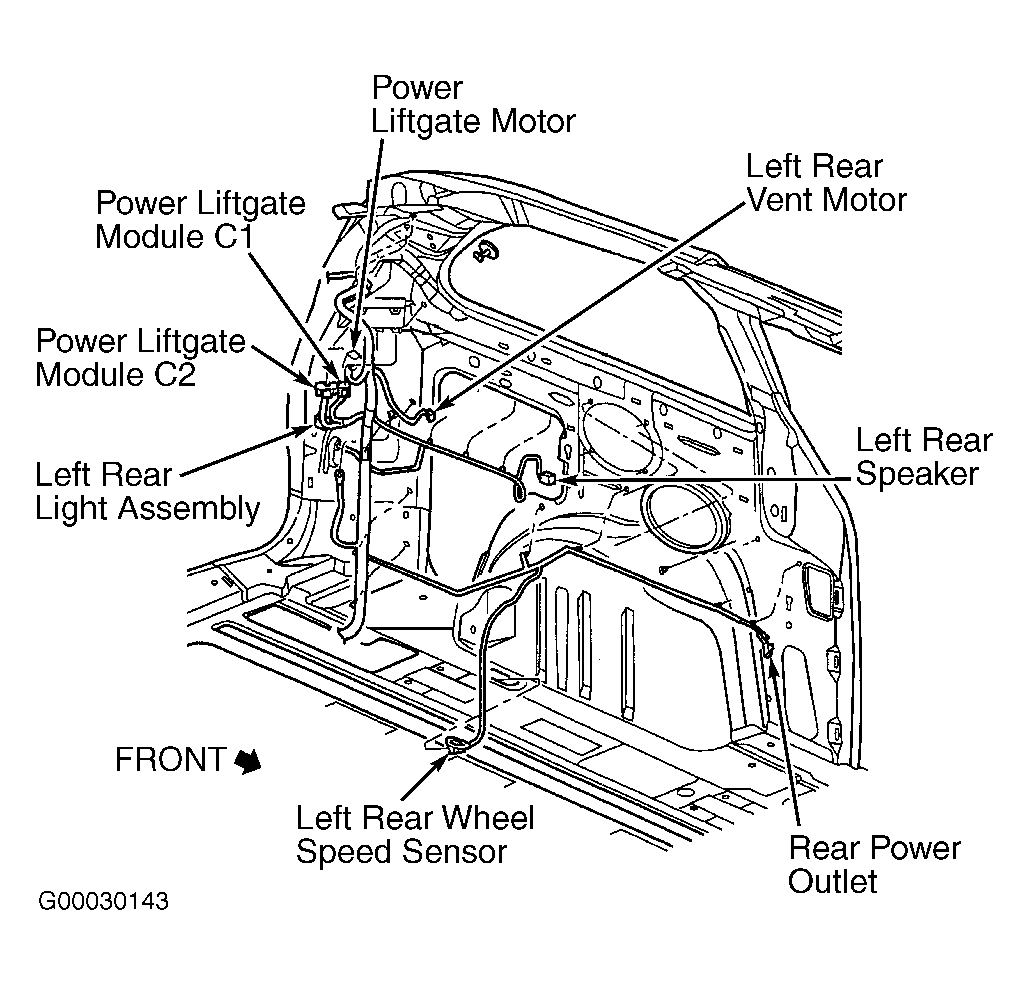 Power Liftgate Motor

Left Rear Vent Motor

Power Liftgate Module C1

Power Liftgate Module C2

Left Rear Light Assembly

Left Rear Speaker

FRONT

Left Rear Wheel Speed Sensor

Rear Power Outlet

G00030143