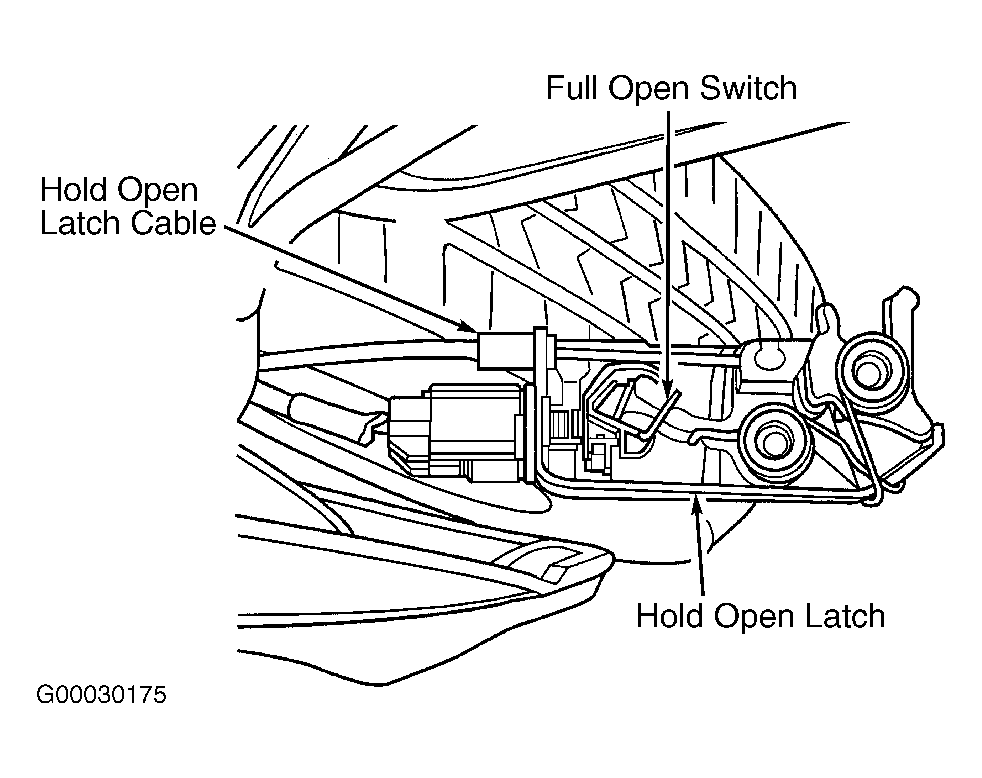 Full Open Switch

Hold Open Latch Cable

Hold Open Latch

G00030175