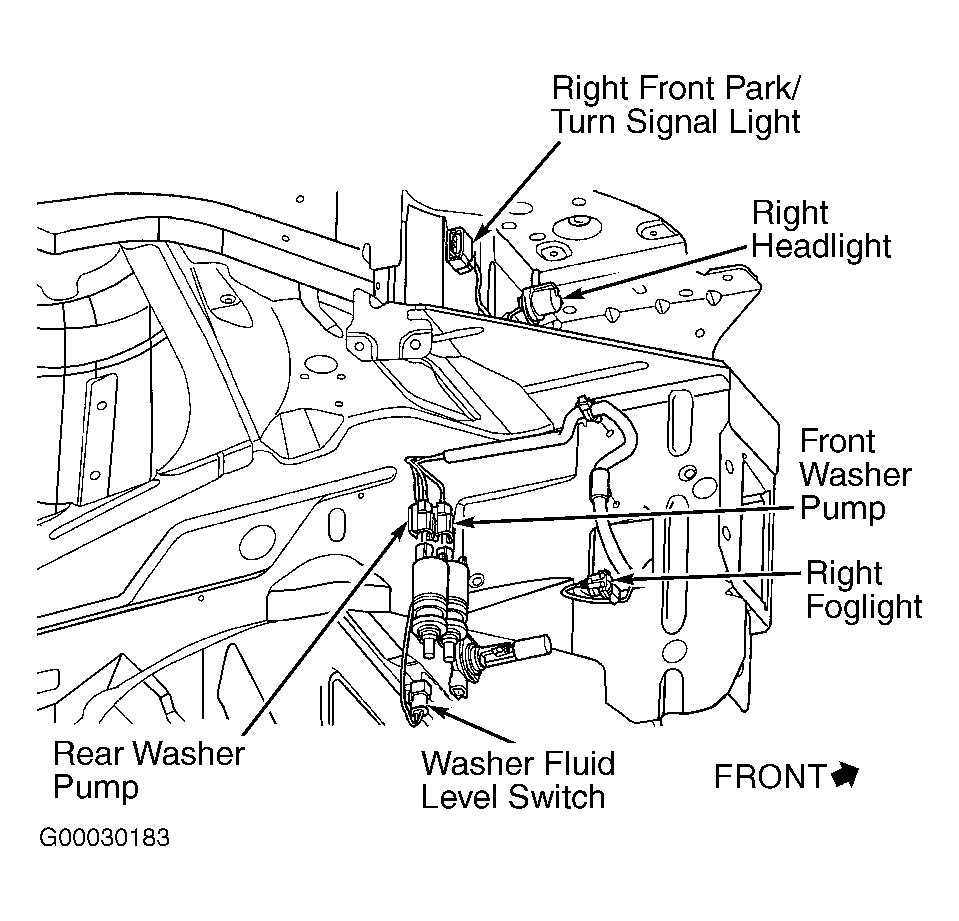 Right Front Park/
Turn Signal Light

Right
Headlight

Front
Washer
Pump

Right
Foglight

Rear Washer
Pump

Washer Fluid
Level Switch

FRONT

G00030183