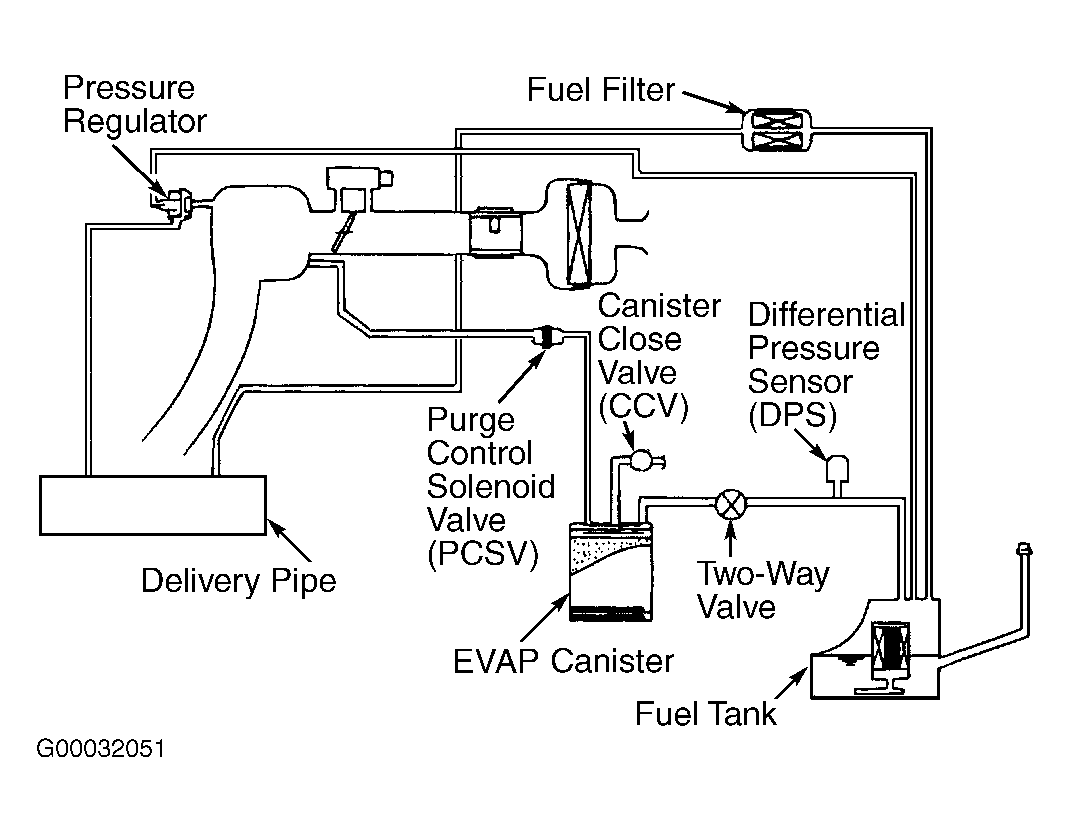 Pressure Regulator

Fuel Filter

Canister Close Valve (CCV)

Differential Pressure Sensor (DPS)

Purge Control Solenoid Valve (PCSV)

Delivery Pipe

Two-Way Valve

EVAP Canister

Fuel Tank

G00032051