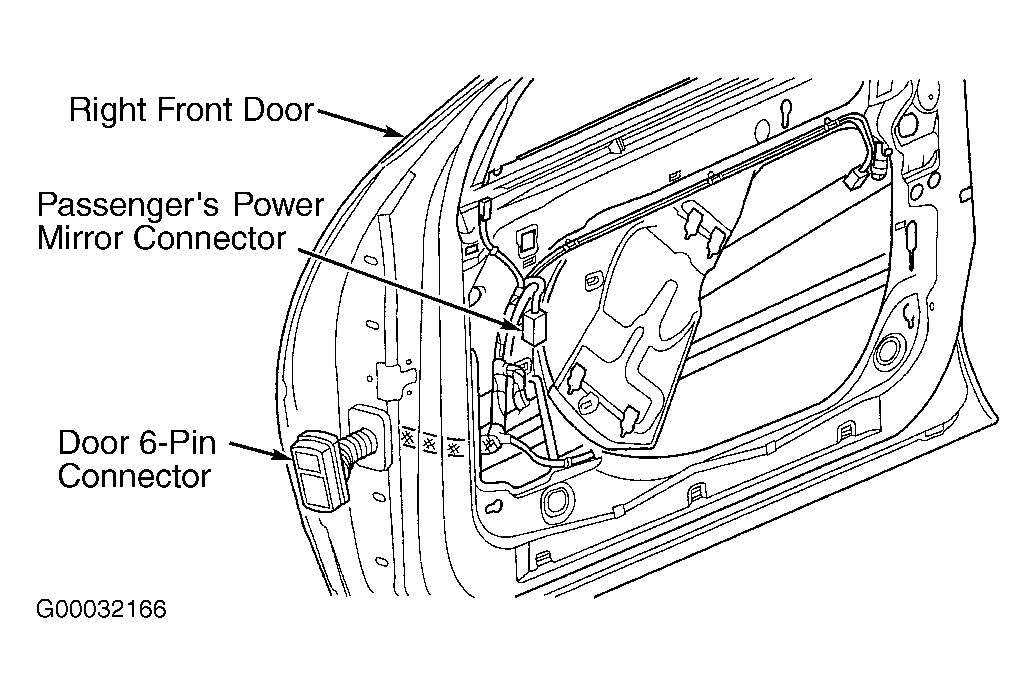 Right Front Door

Passenger's Power Mirror Connector

Door 6-Pin Connector

G00032166