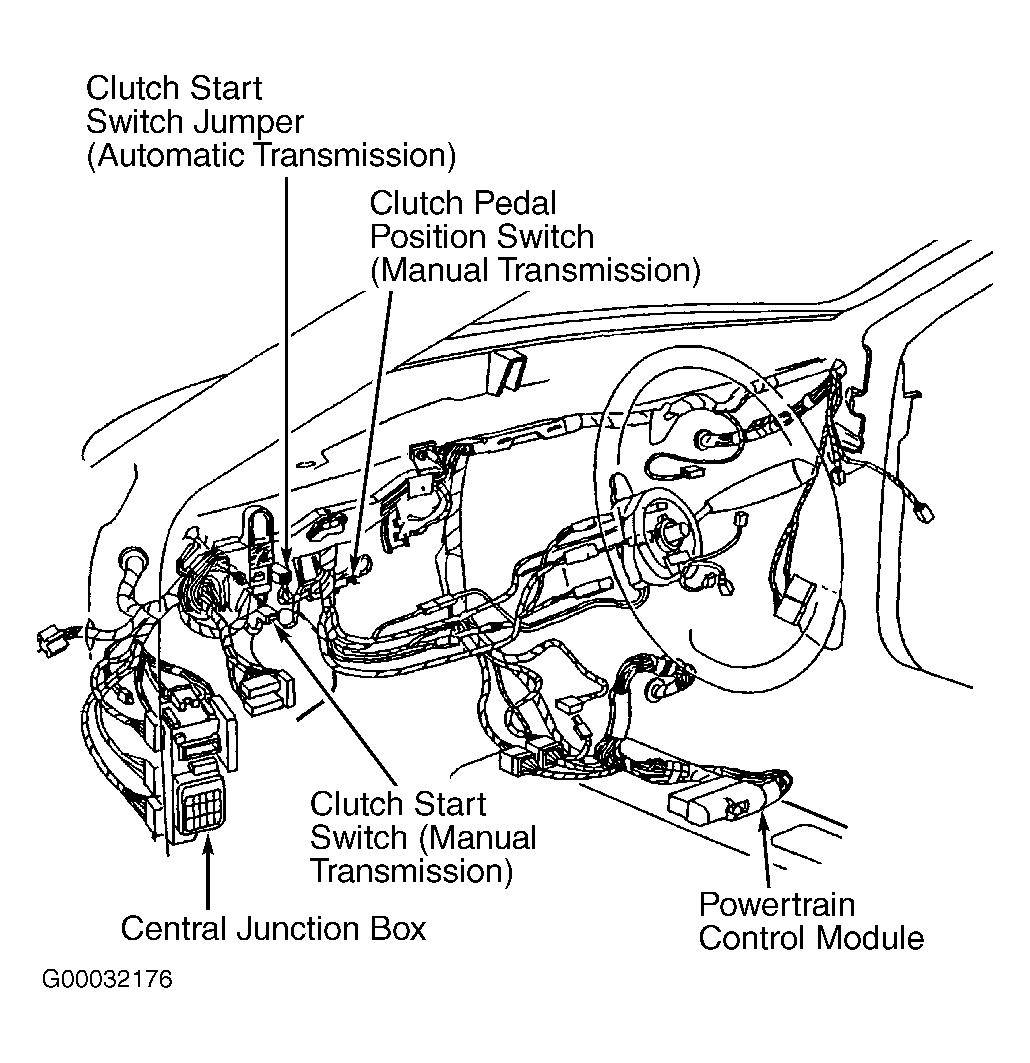 Clutch Start Switch Jumper (Automatic Transmission)

Clutch Pedal Position Switch (Manual Transmission)

Clutch Start Switch (Manual Transmission)

Central Junction Box

Powertrain Control Module

G00032176