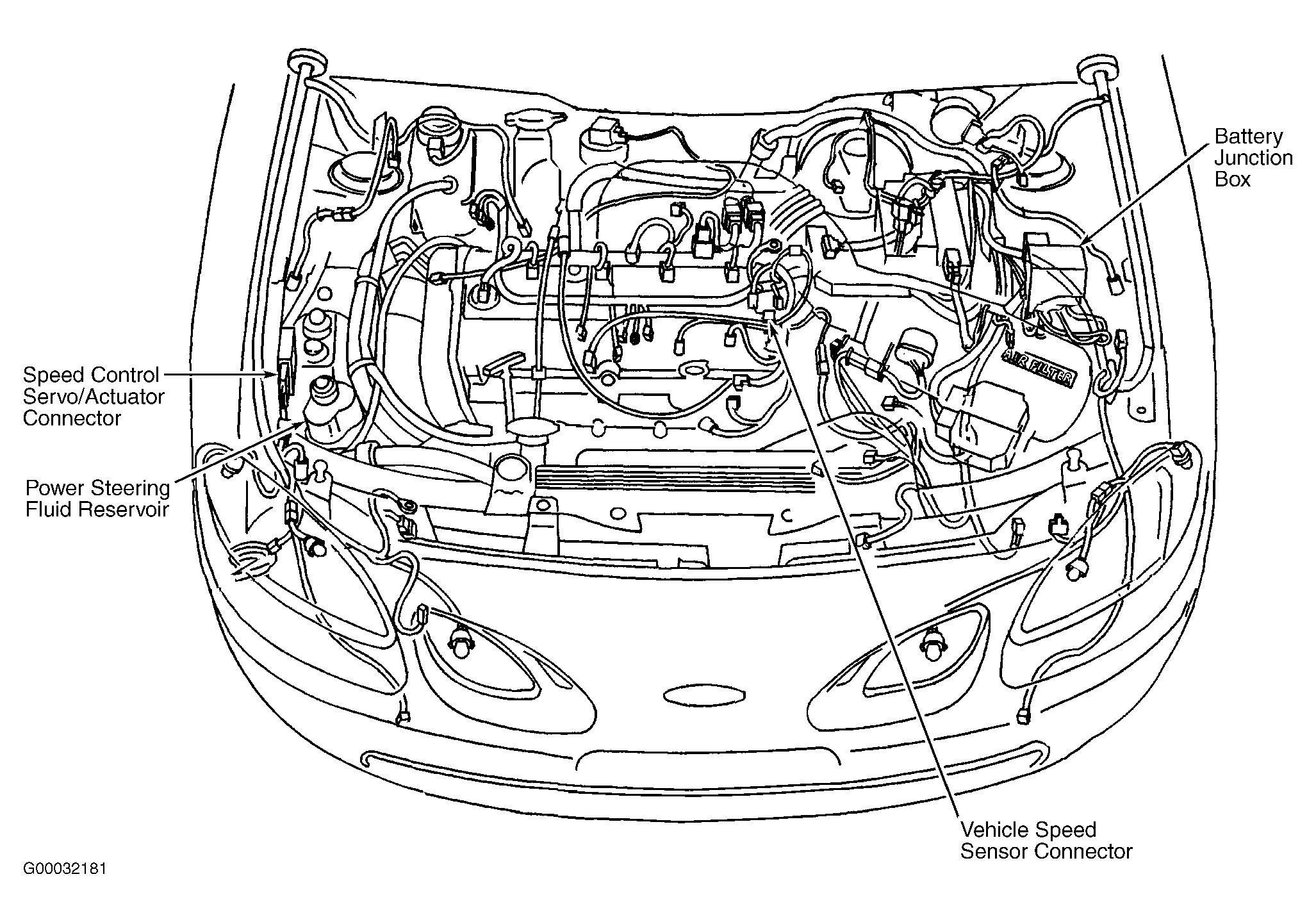 Battery Junction Box

Speed Control Servo/Actuator Connector

AIR FILTER

Power Steering Fluid Reservoir

Vehicle Speed Sensor Connector

G00032181