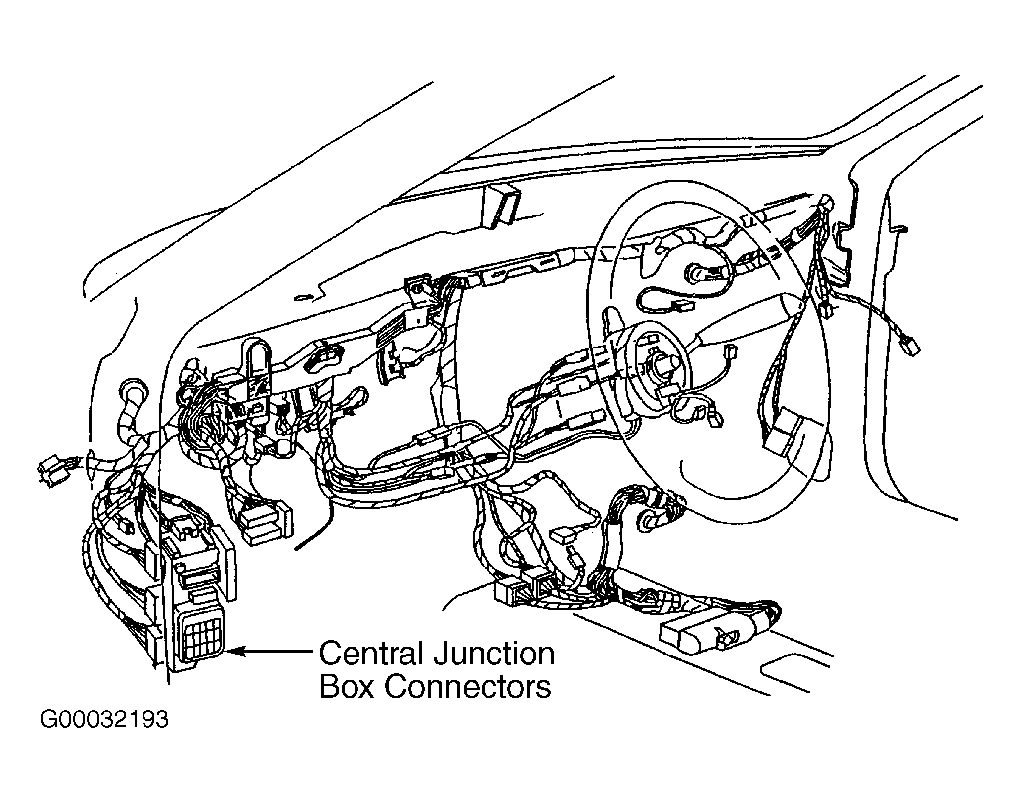 Central Junction Box Connectors

G00032193