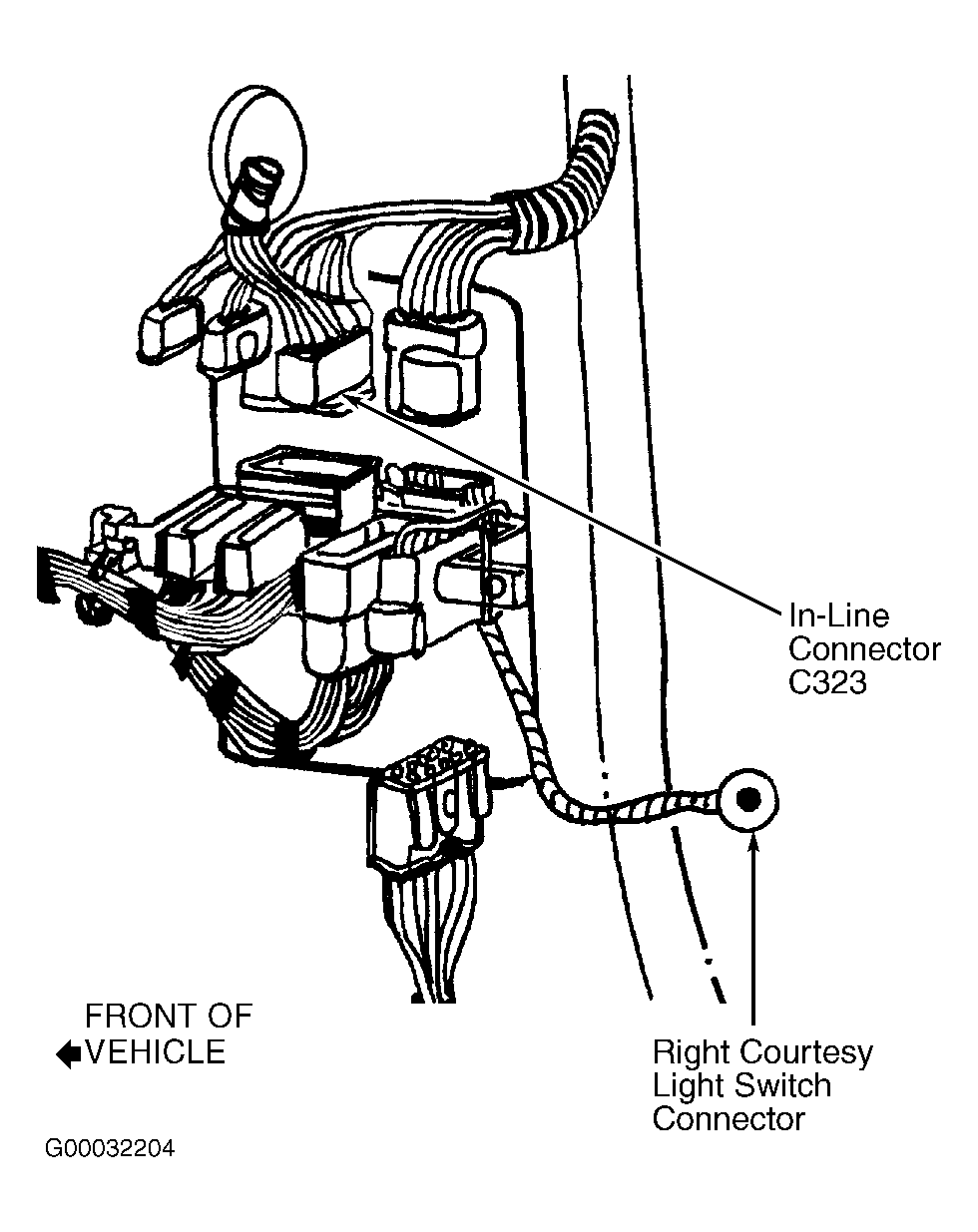 In-Line Connector C323

FRONT OF VEHICLE

Right Courtesy Light Switch Connector

G00032204