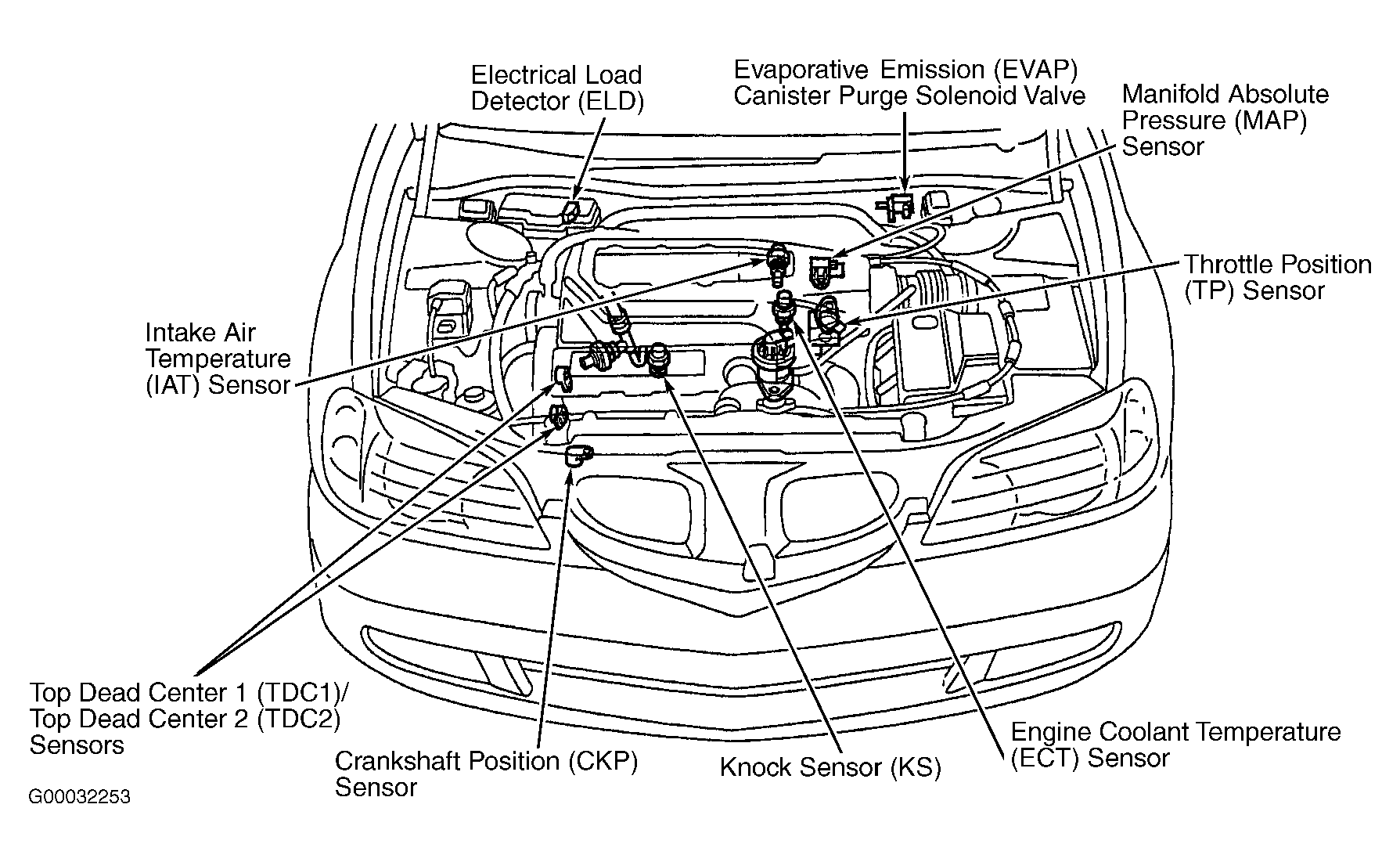 Electrical Load Detector (ELD)

Evaporative Emission (EVAP) Canister Purge Solenoid Valve

Manifold Absolute Pressure (MAP) Sensor

Throttle Position (TP) Sensor

Intake Air Temperature (IAT) Sensor

Top Dead Center 1 (TDC1)/ Top Dead Center 2 (TDC2) Sensors

Crankshaft Position (CKP) Sensor

Knock Sensor (KS)

Engine Coolant Temperature (ECT) Sensor

G00032253