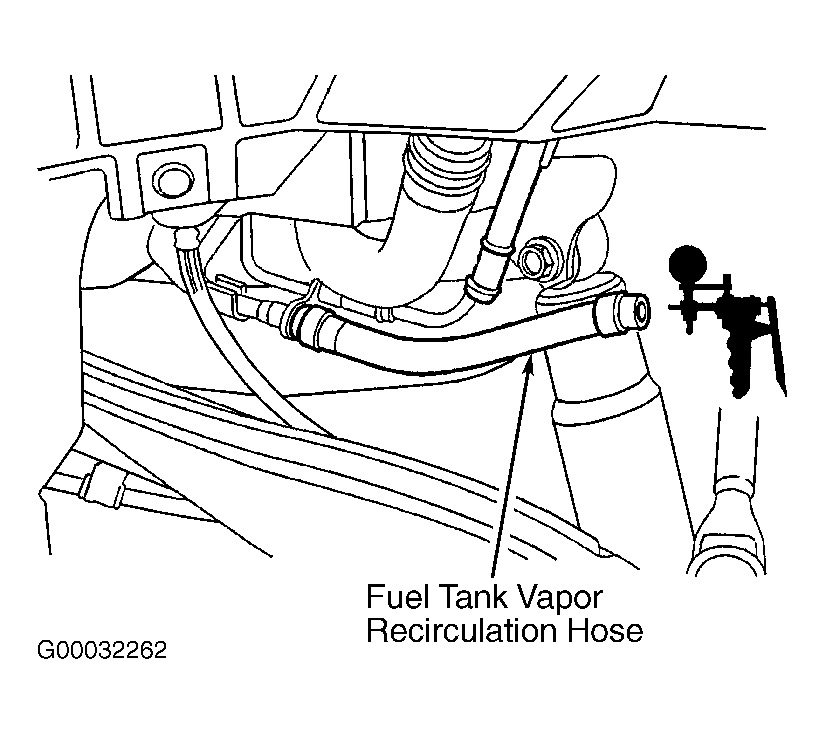 Fuel Tank Vapor Recirculation Hose

G00032262